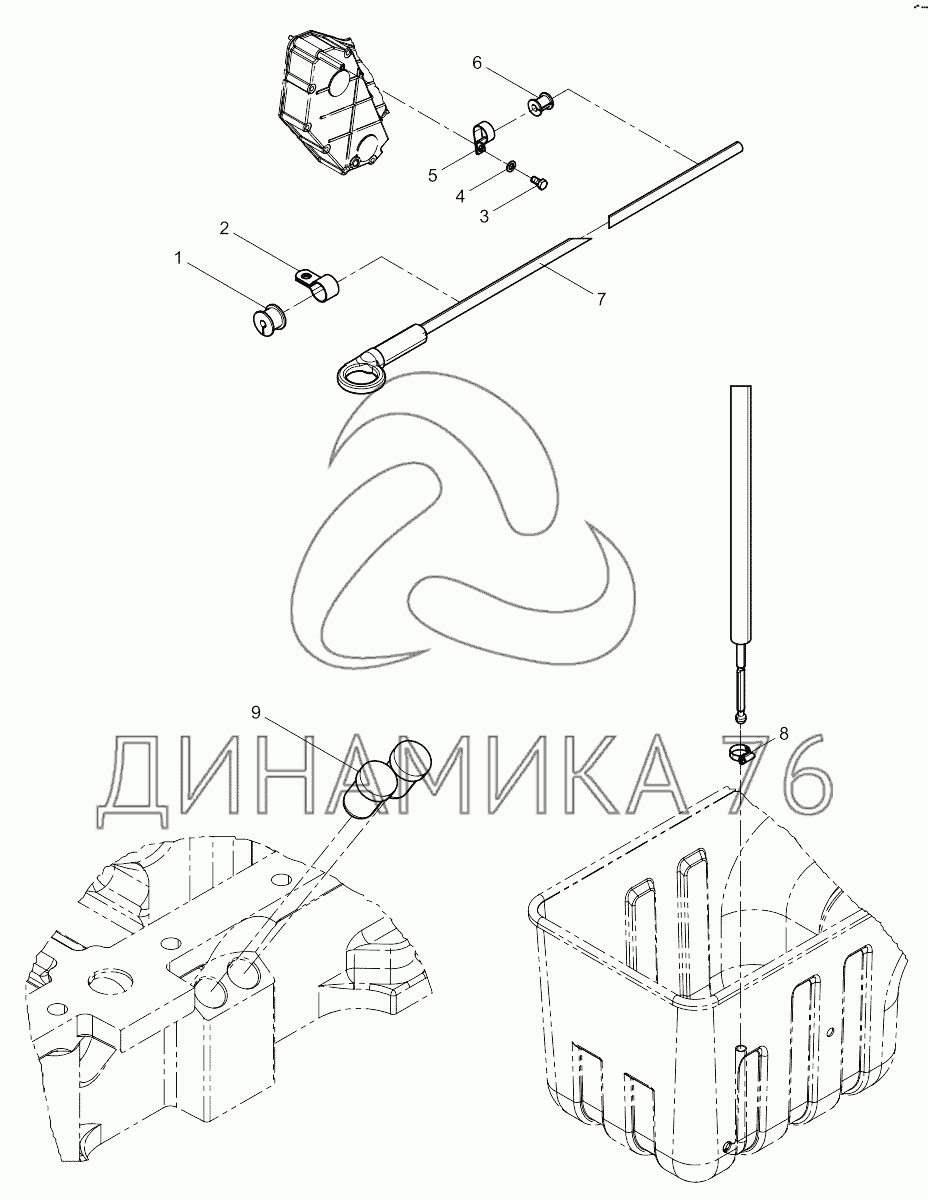 6
5
4
3
2
1
7
9
8
ДИНАМИКА 76