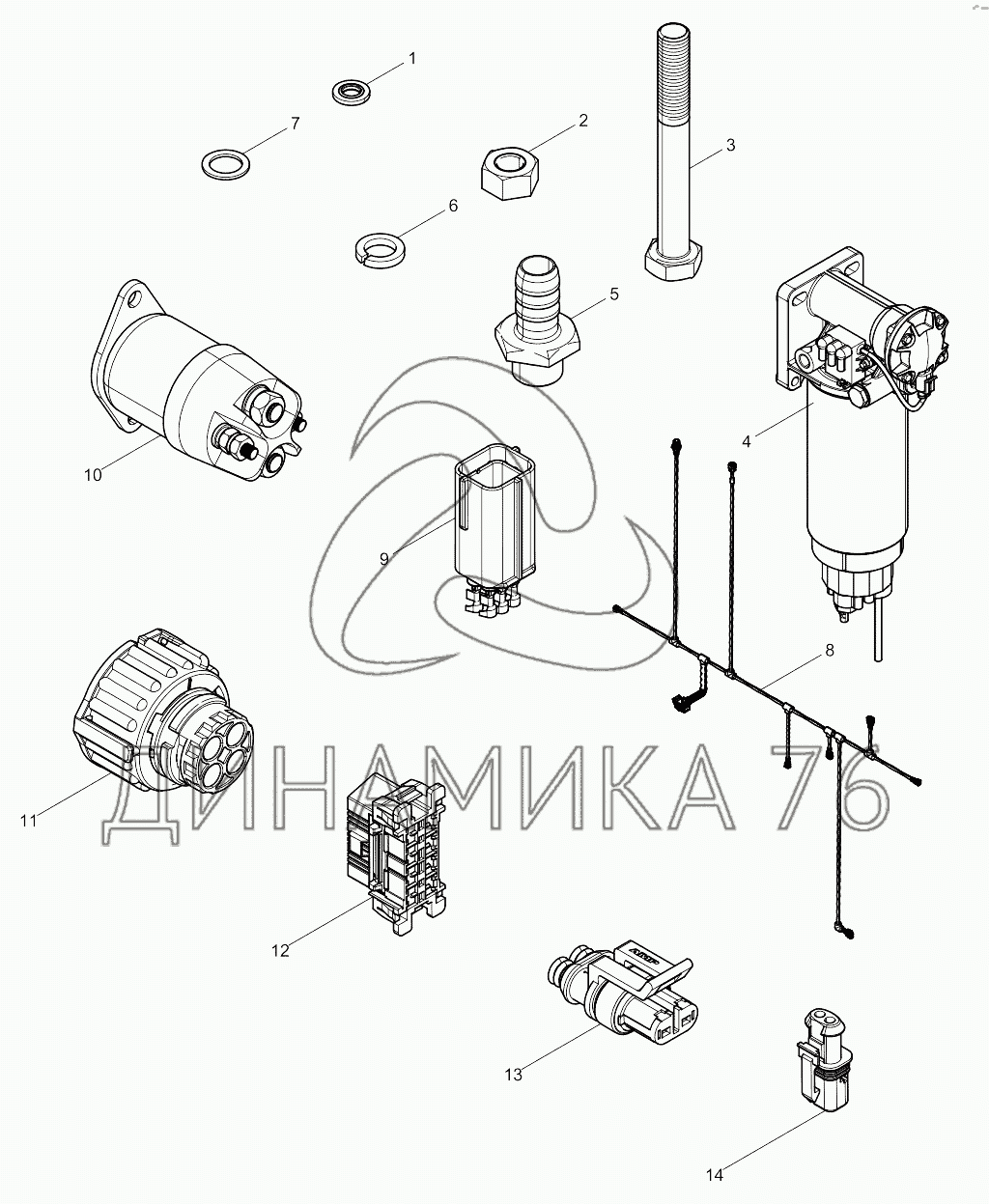 1
7
2
3
6
5
10
4
9
8
11
ДИНАМИКА 76
12
13
14