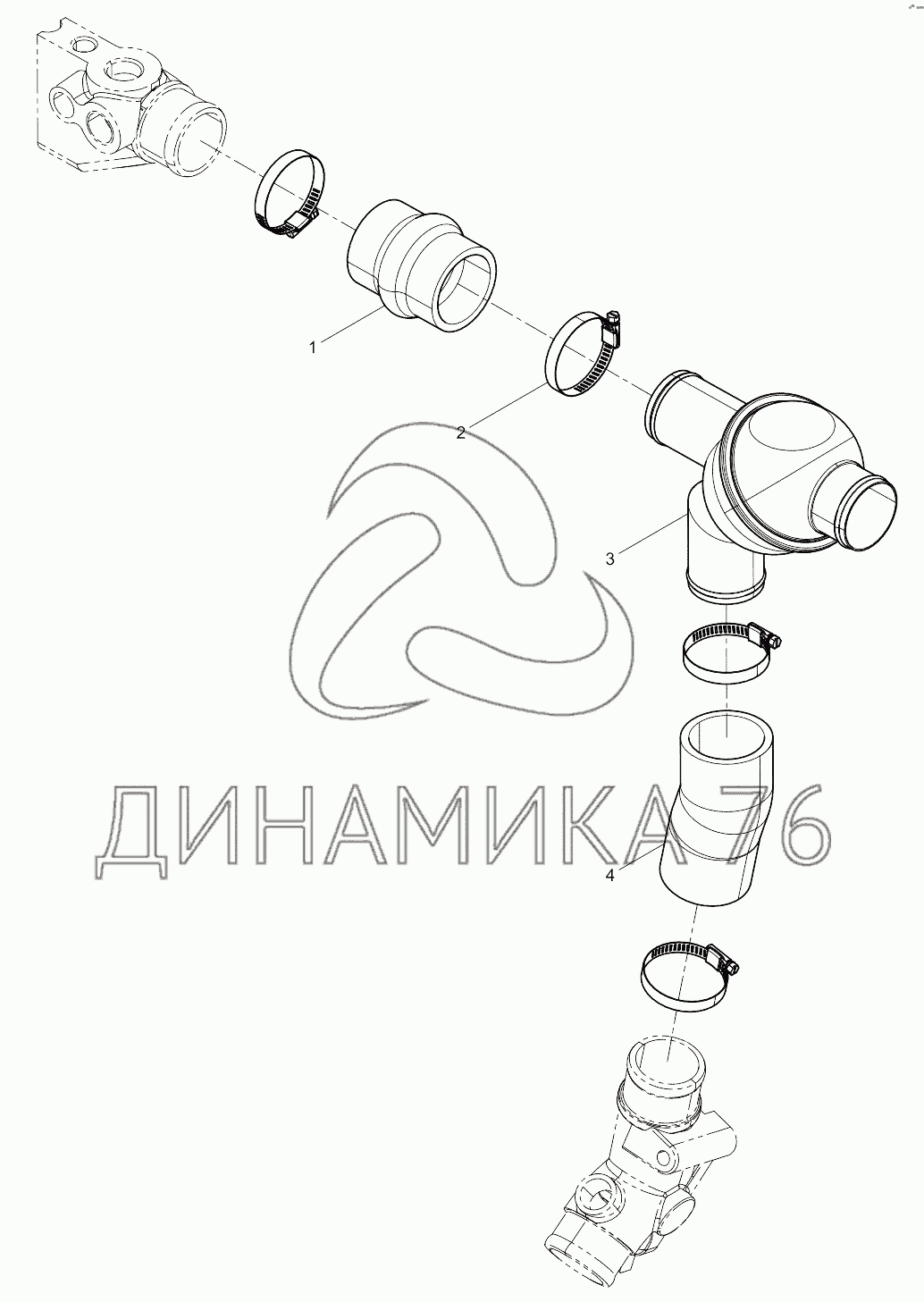 1
2
3
ДИНАМИКА 76
4