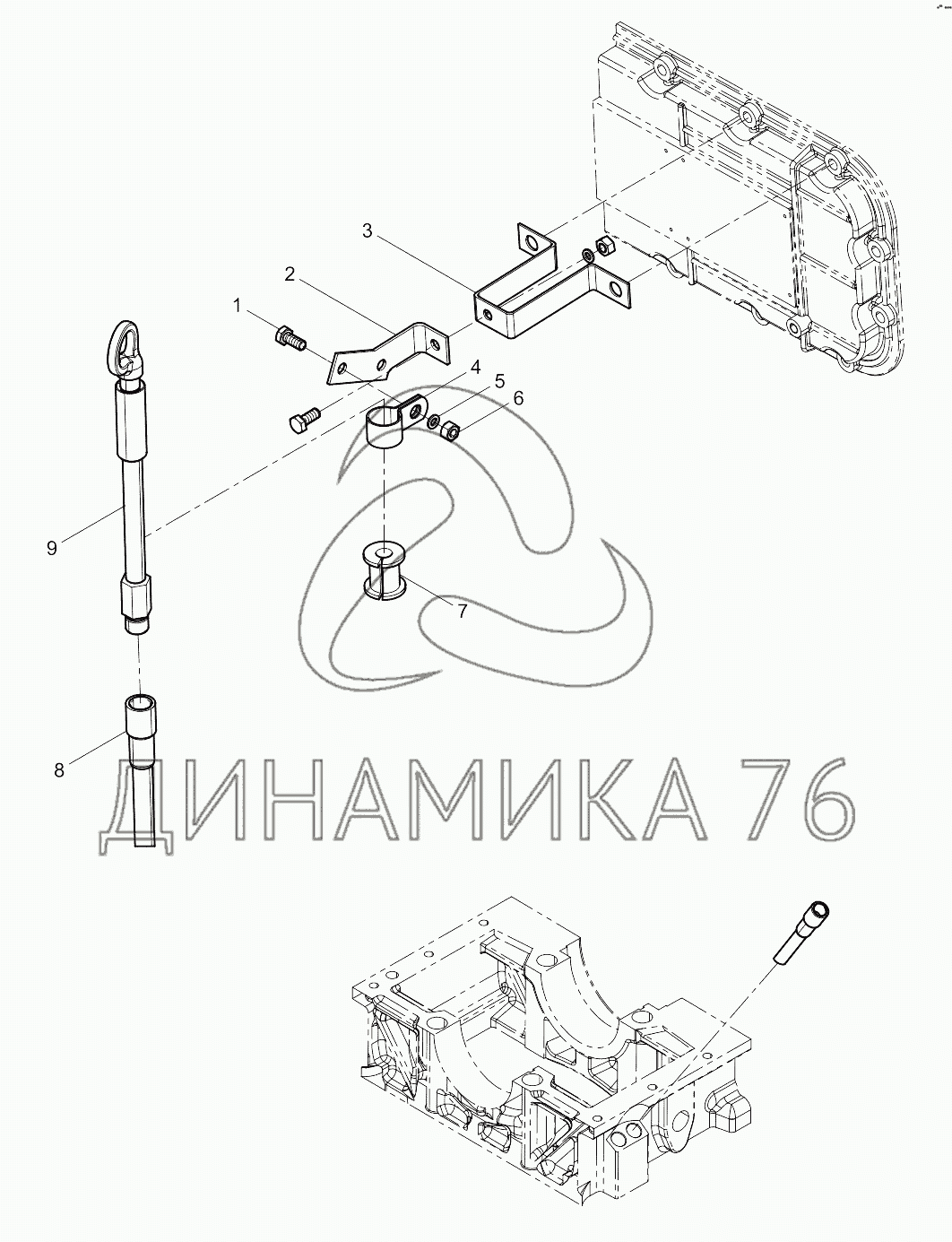 3
2
1
4
5
6
9
7
8
ДИНАМИКА 76