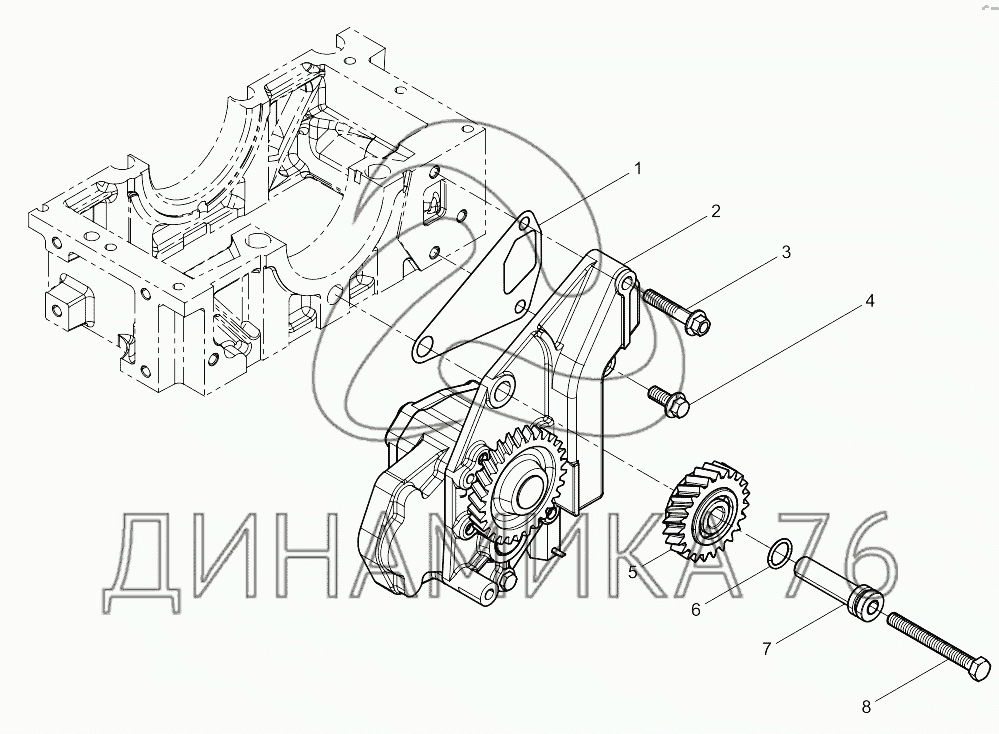 1
2
3
4
5
6
7
8
ДИНАМИКА 76