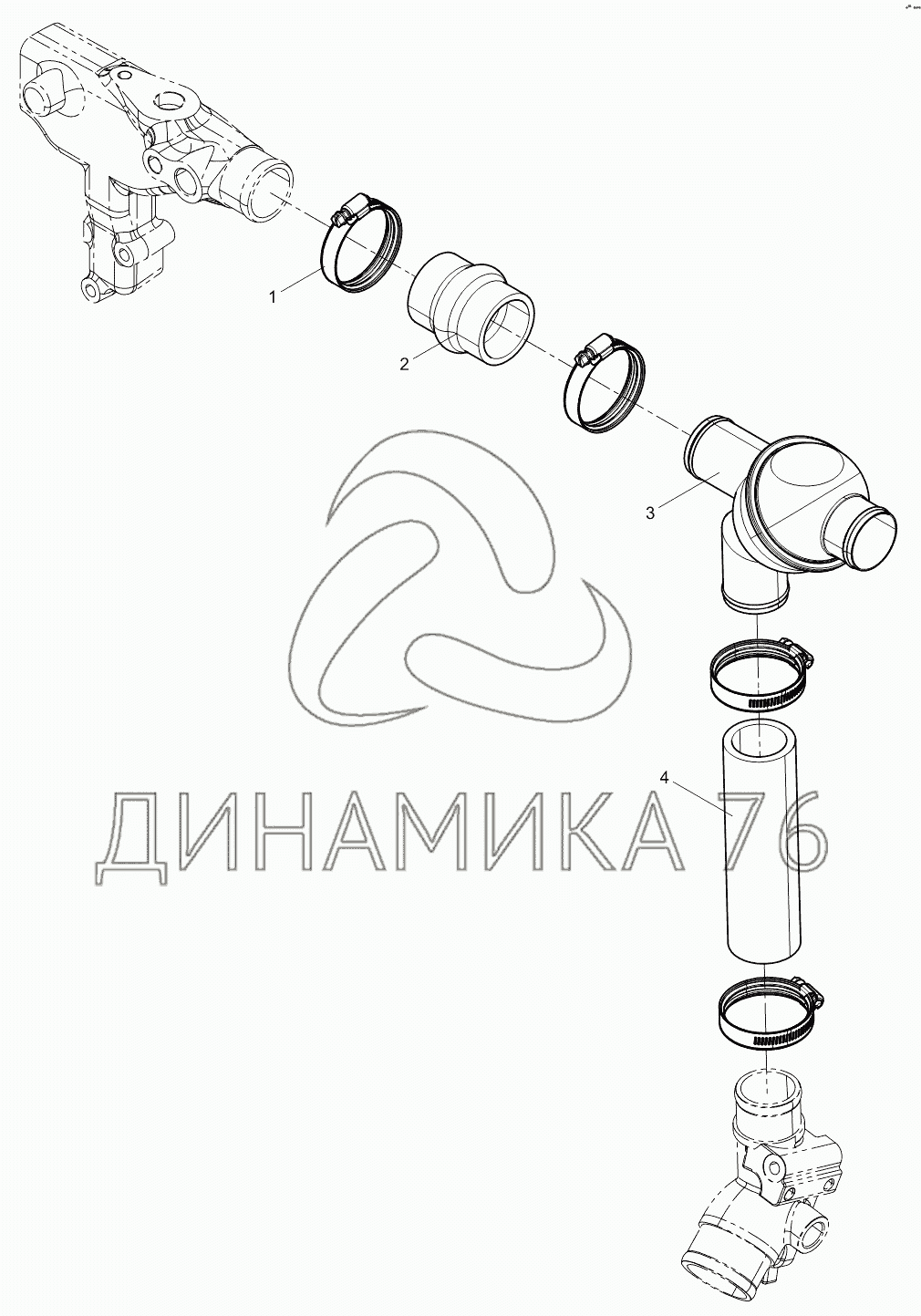 1

2

3

4

ДИНАМИКА 76