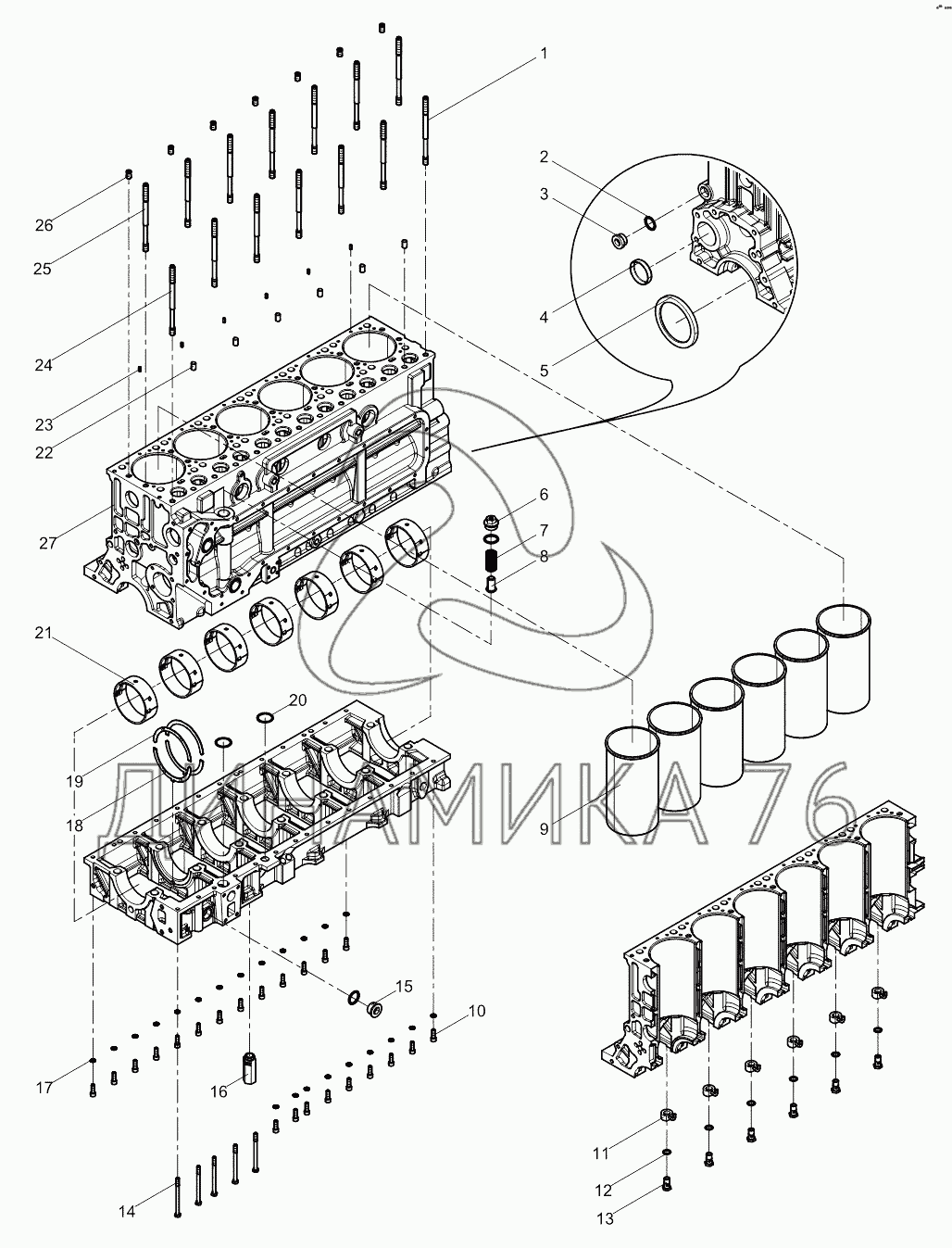 1
2
3
4
5
26
25
24
23
22
27
6
7
8
21
20
19
18
9
ДИНАМИКА 76
15
10
17
16
14
11
12
13