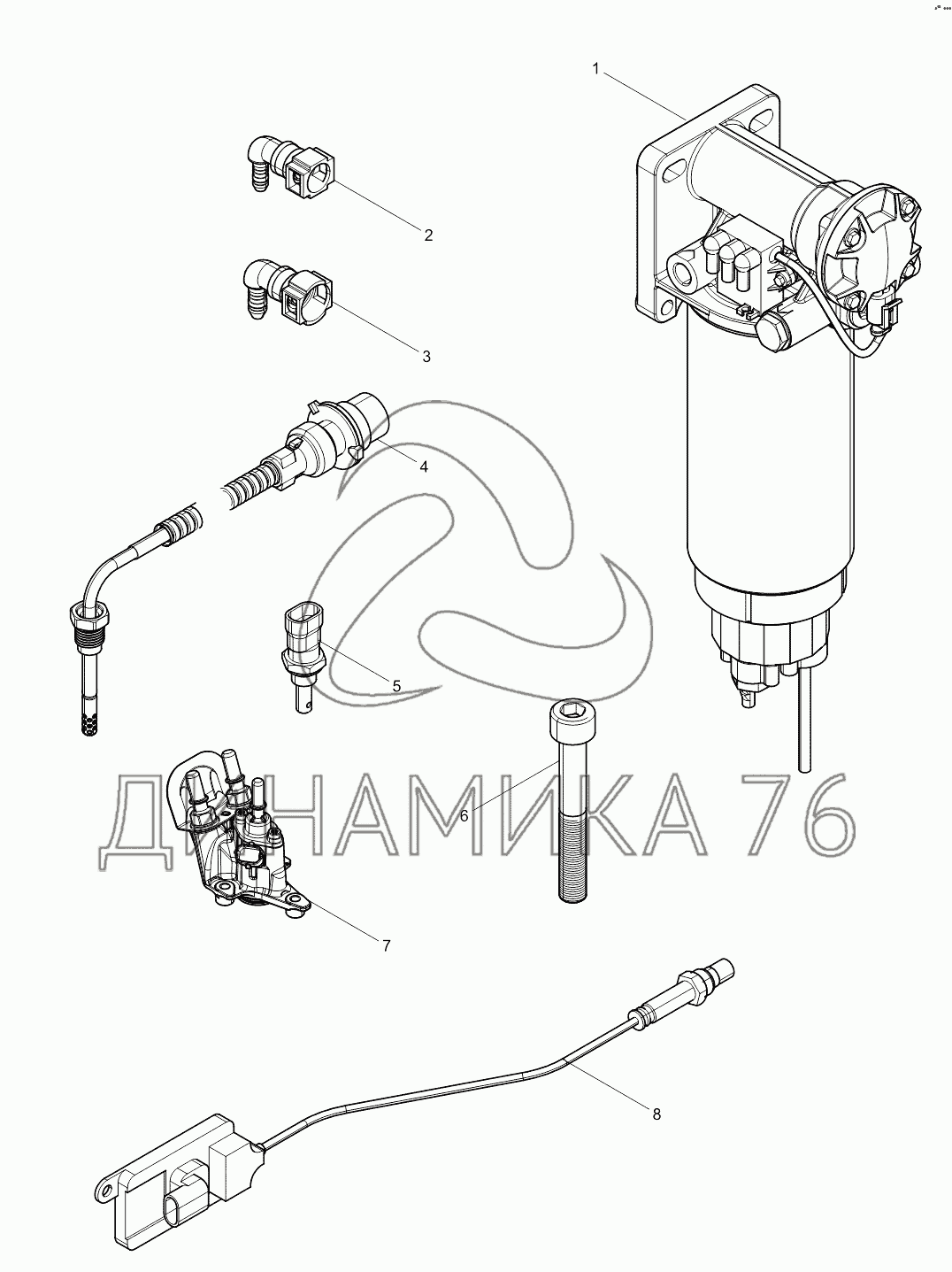 1

2

3

4

5

6

7

8

ДИНАМИКА 76