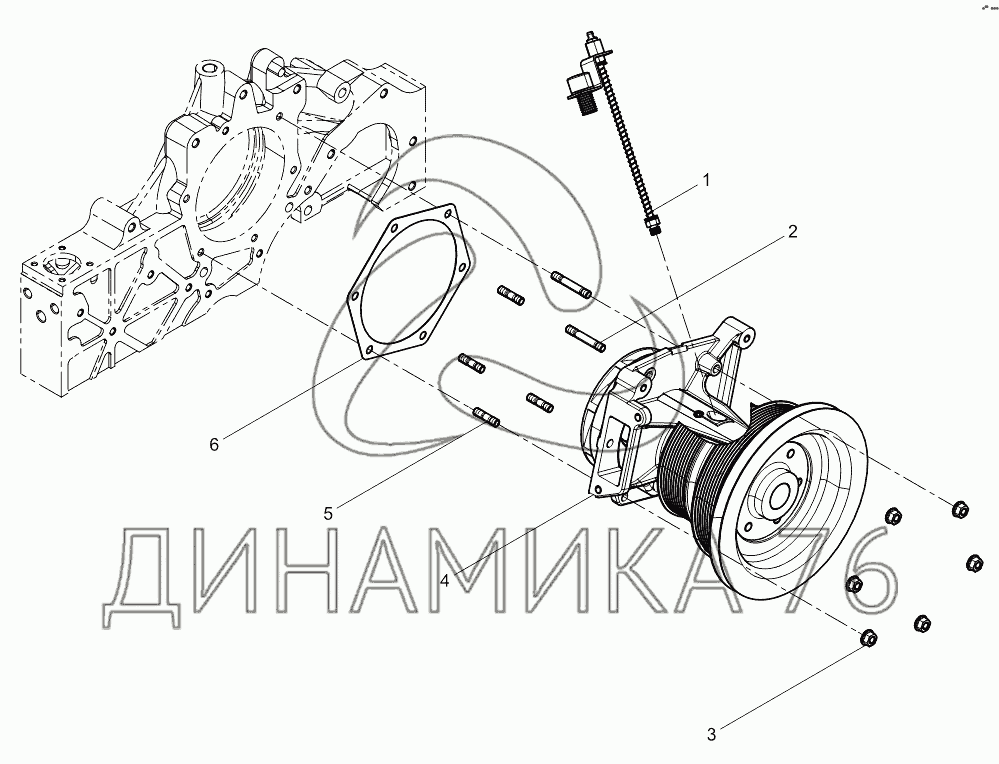 1
2
6
5
4
3
ДИНАМИКА 76