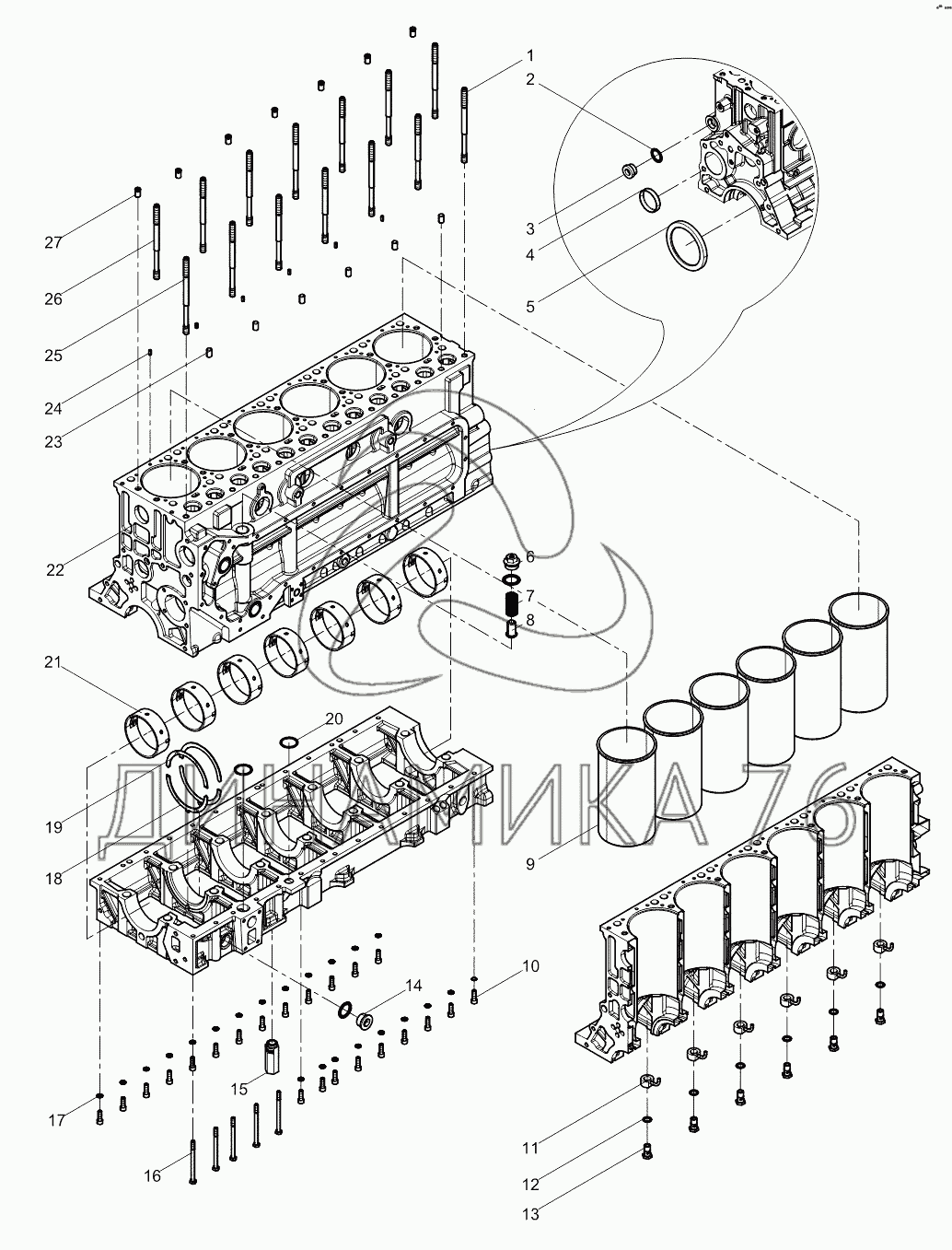 1
2
3
4
5
27
26
25
24
23
22
6
7
8
21
20
19
18
9
10
14
15
17
16
11
12
13
ДИНАМИКА 76