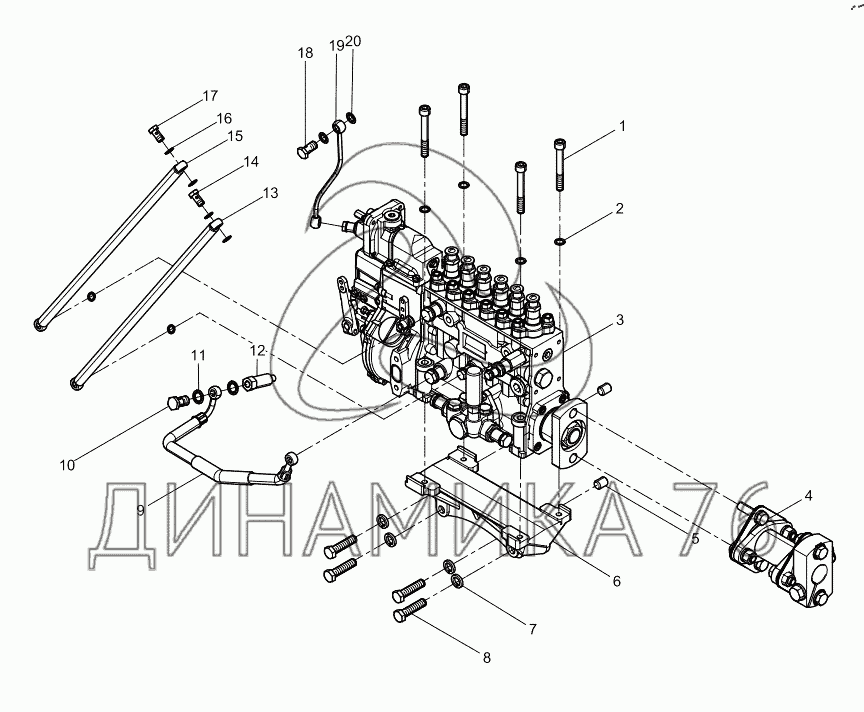 18
19
20
17
16
15
14
13
1
2
3
11
12
10
9
4
5
6
7
8
ДИНАМИКА 76