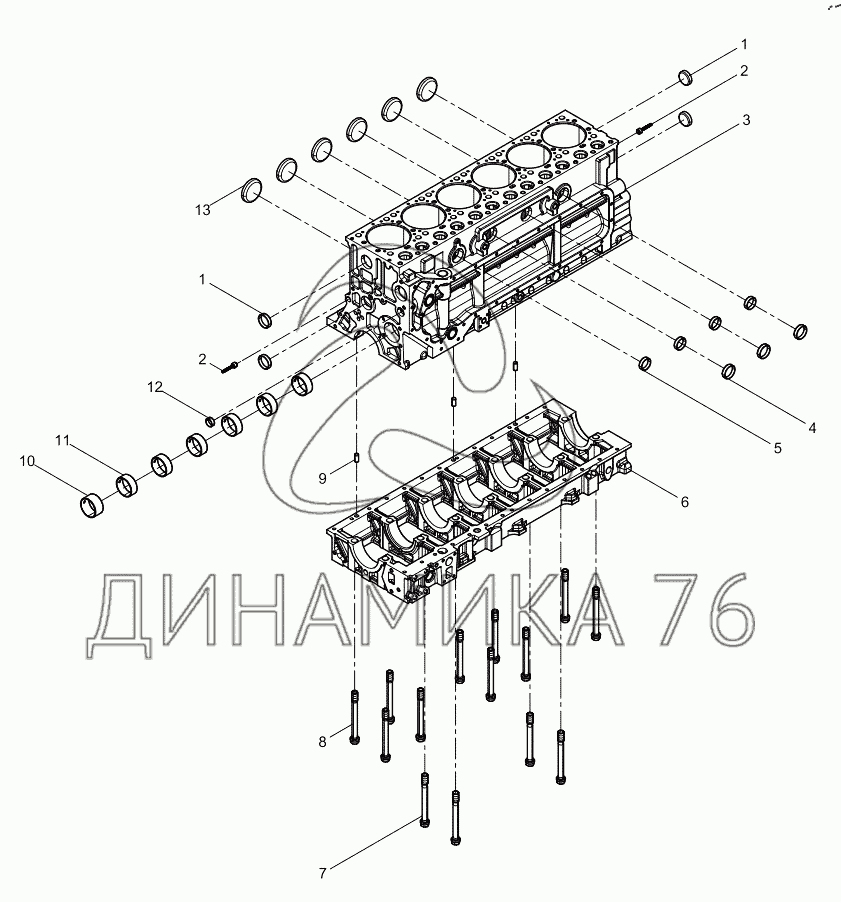 1
2
3
13
1
2
12
11
10
9
4
5
6
ДИНАМИКА 76
8
7