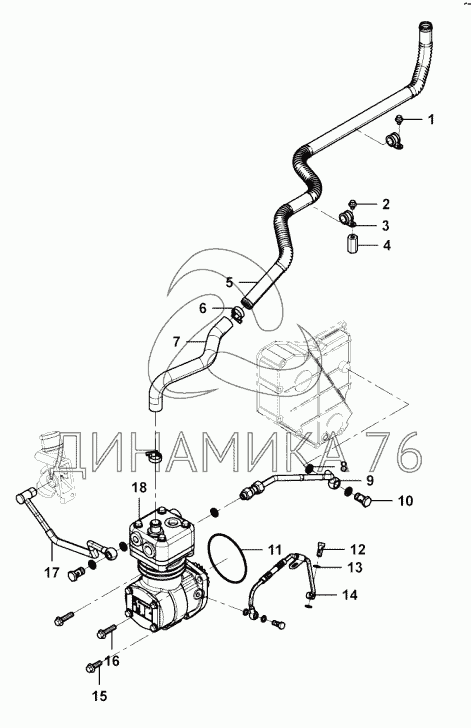 1
2
3
4
5
6
7
ДИНАМИКА 76
8
9
10
18
11
12
13
14
17
16
15