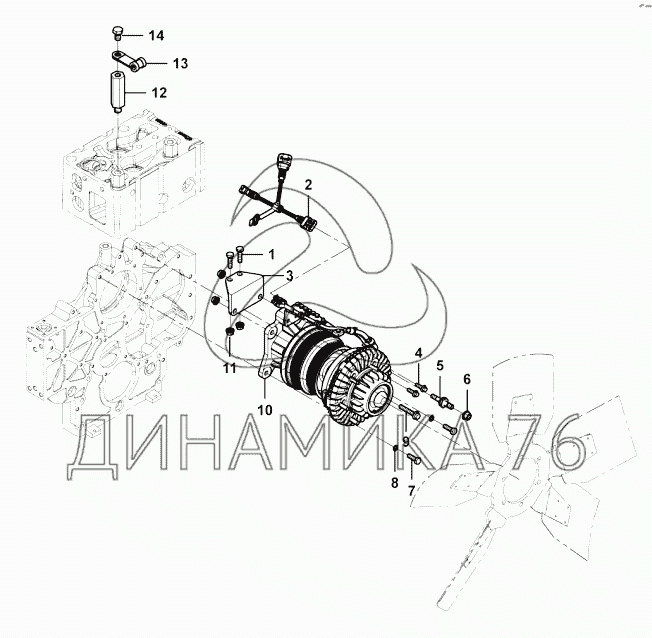 14
13
12
2
1
3
11
10
4
5
6
9
8
7
ДИНАМИКА 76