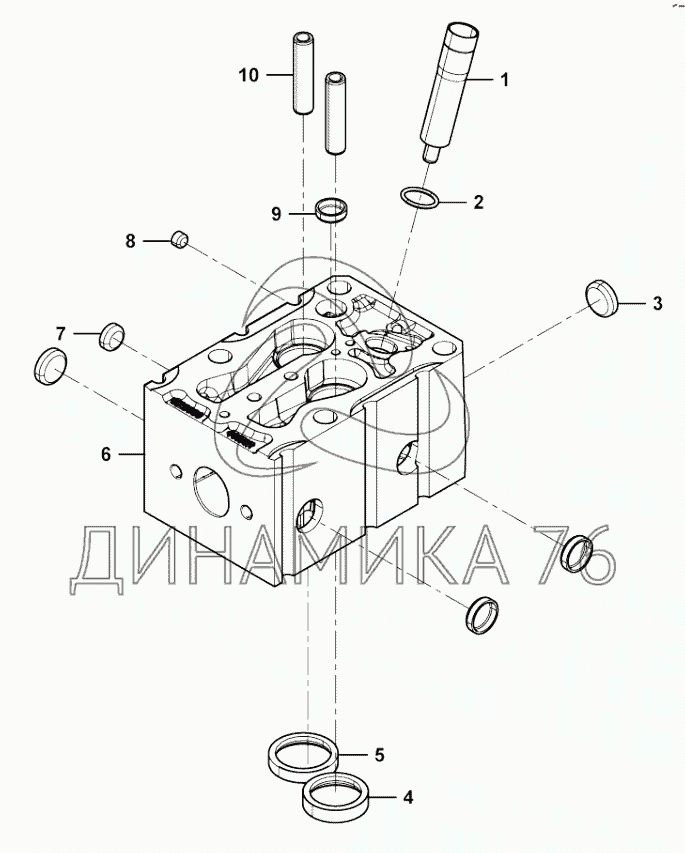 10
1
9
2
8
3
7
6
ДИНАМИКА 76
5
4