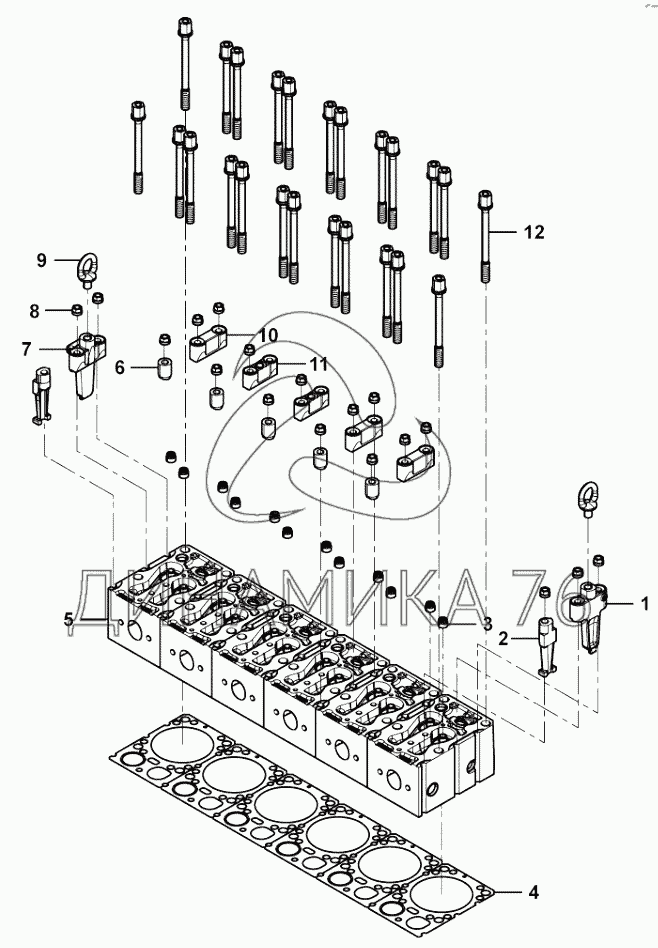 12
9
8
7
6
10
11
ДИНАМИКА 76
5
3
2
1
4