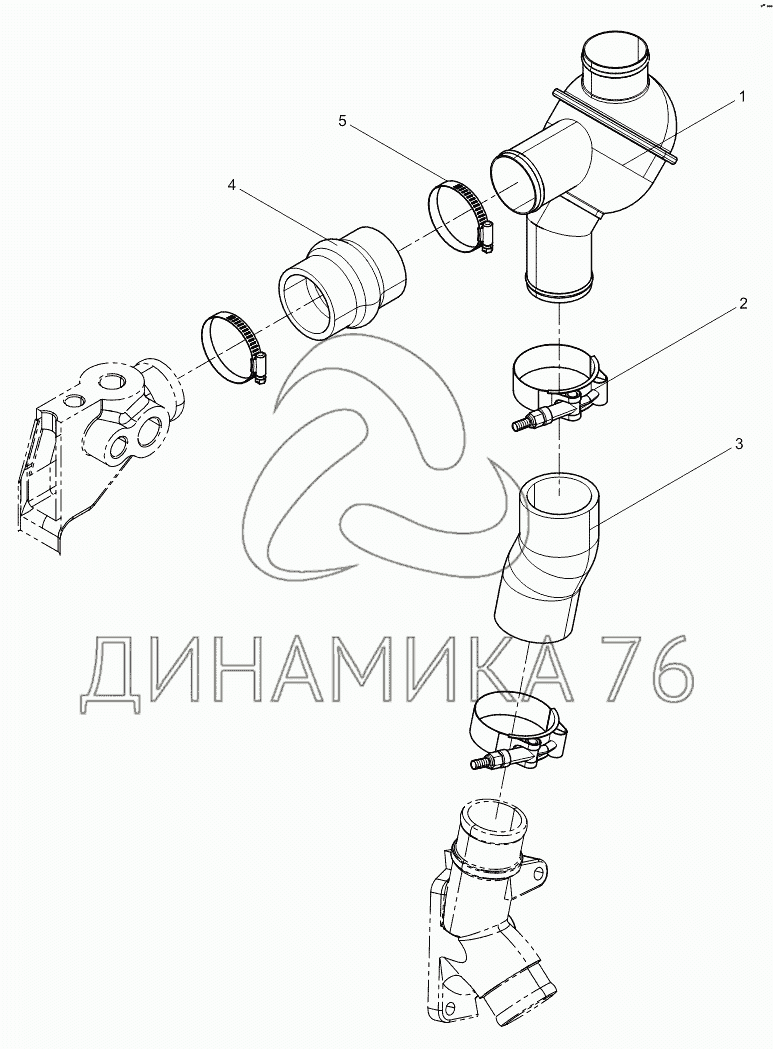 1
5
4
2
3
ДИНАМИКА 76