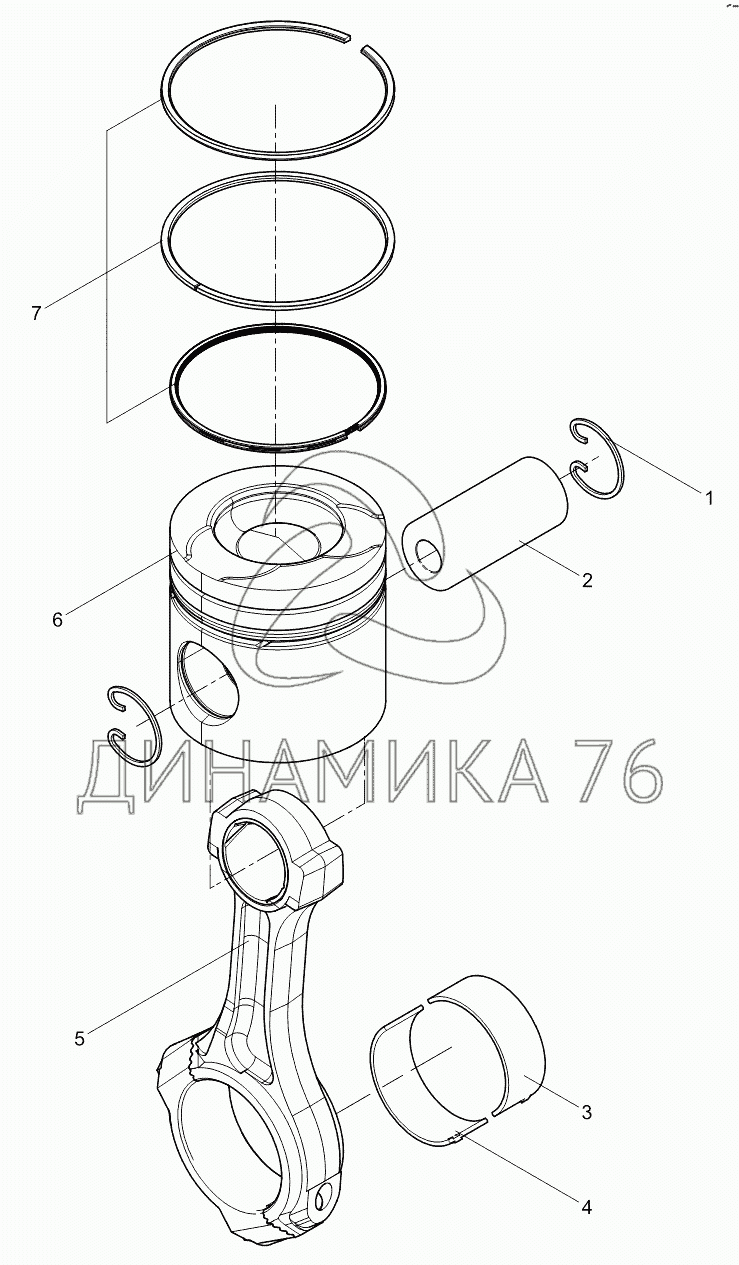 7

1

2

6

ДИНАМИКА 76

5

3

4