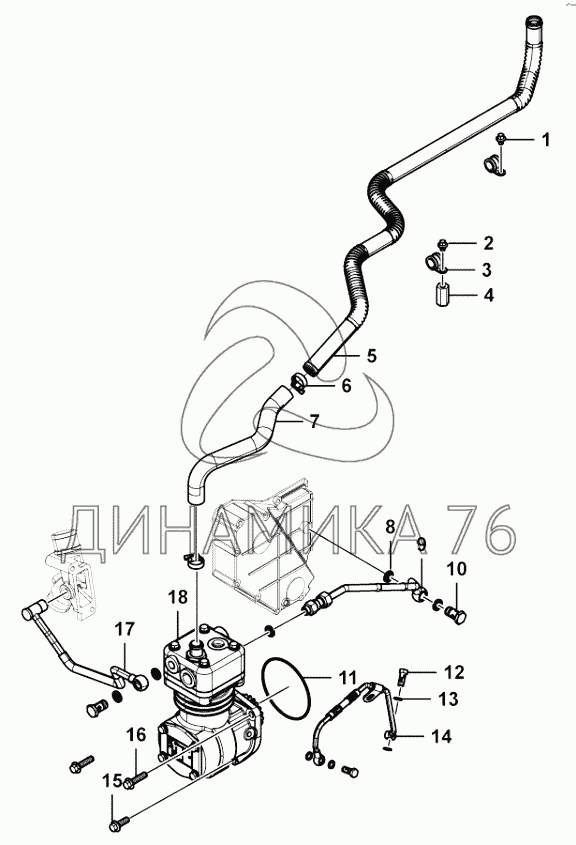 1
2
3
4
5
6
7
ДИНАМИКА 76
8
9
10
18
17
11
12
13
14
16
15