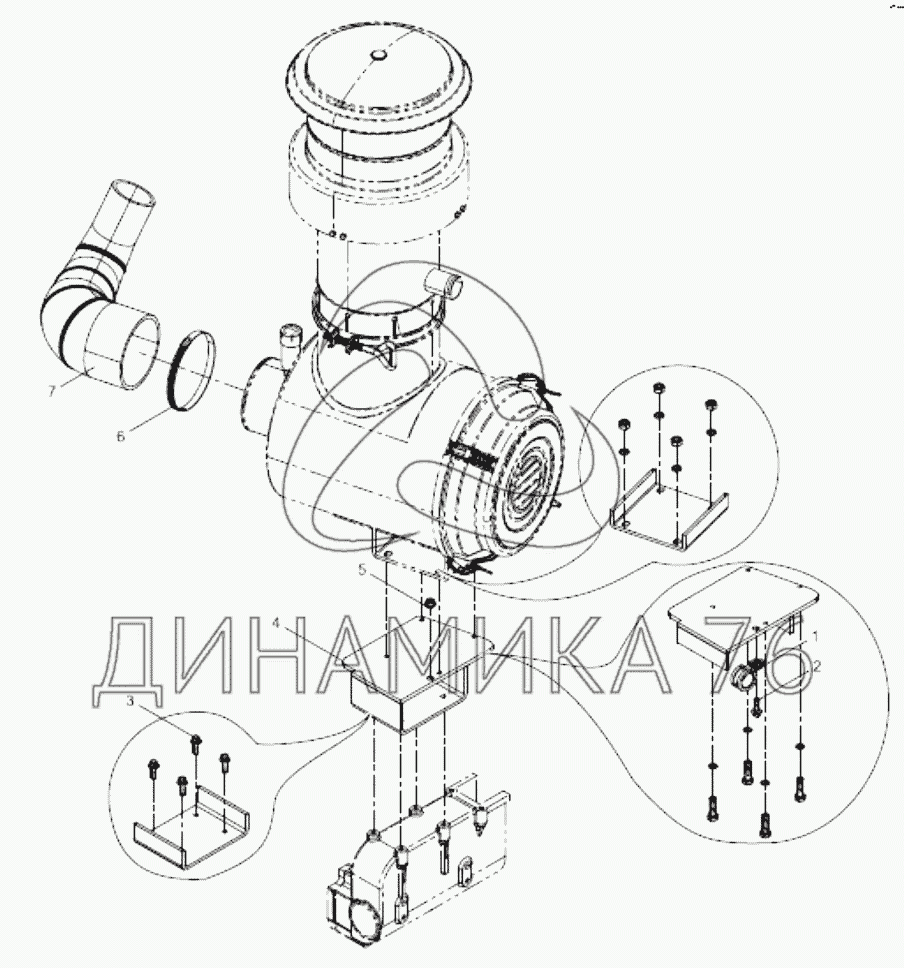 7
6
5
4
3
1
2
ДИНАМИКА 76