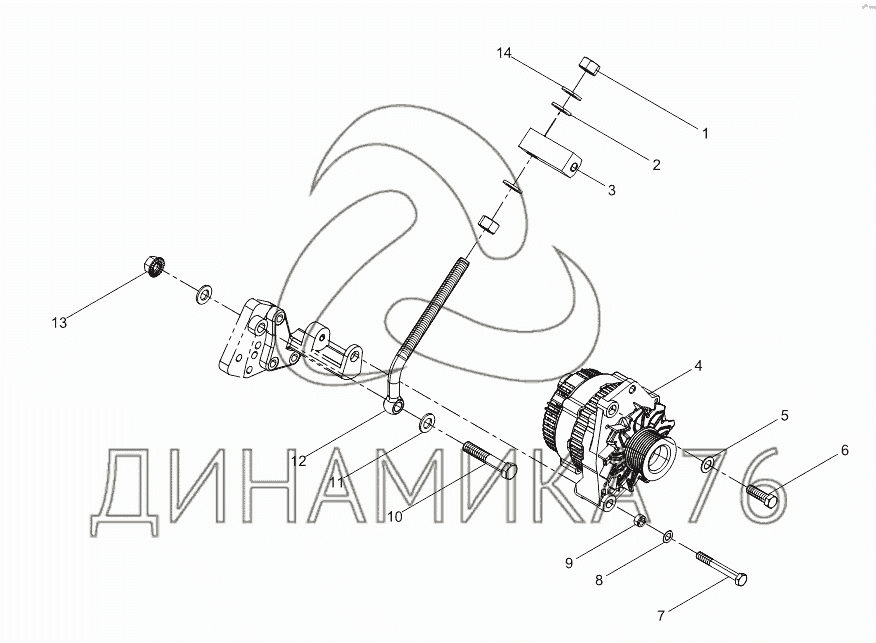 14
1
2
3
13
4
5
6
12
11
10
9
8
7
ДИНАМИКА 76