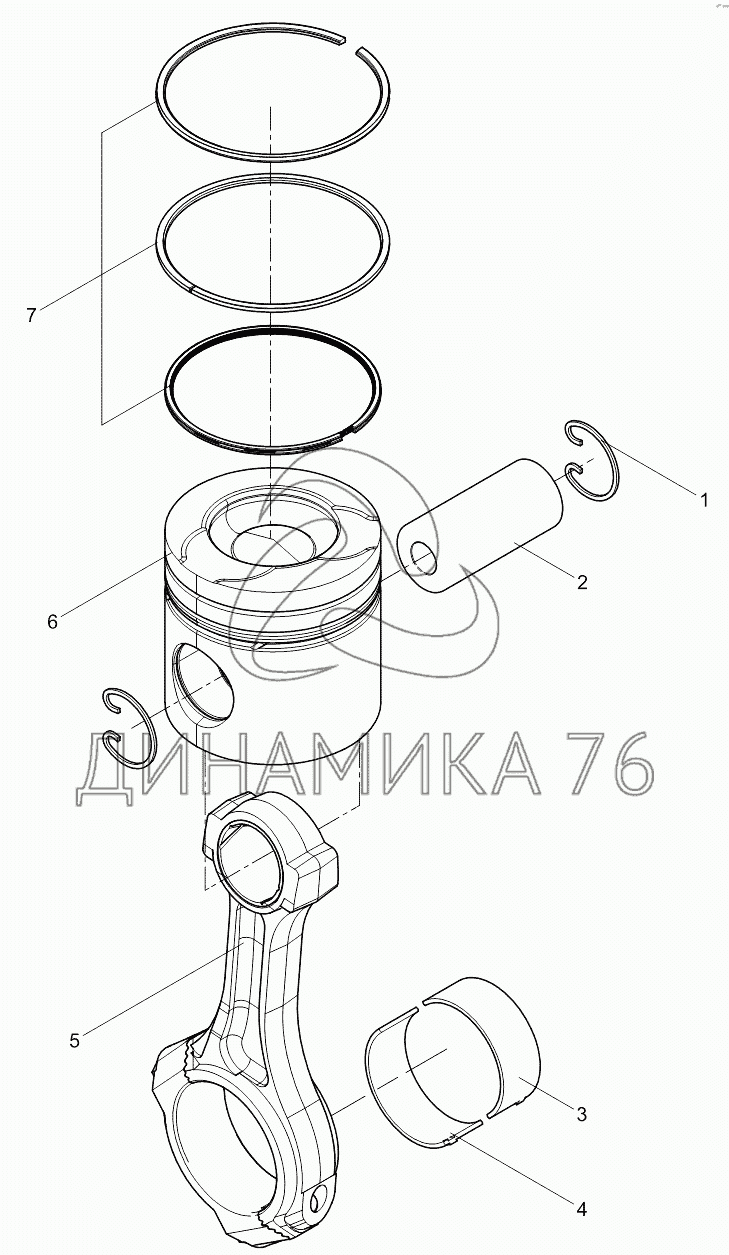 7
1
2
6
ДИНАМИКА 76
5
3
4