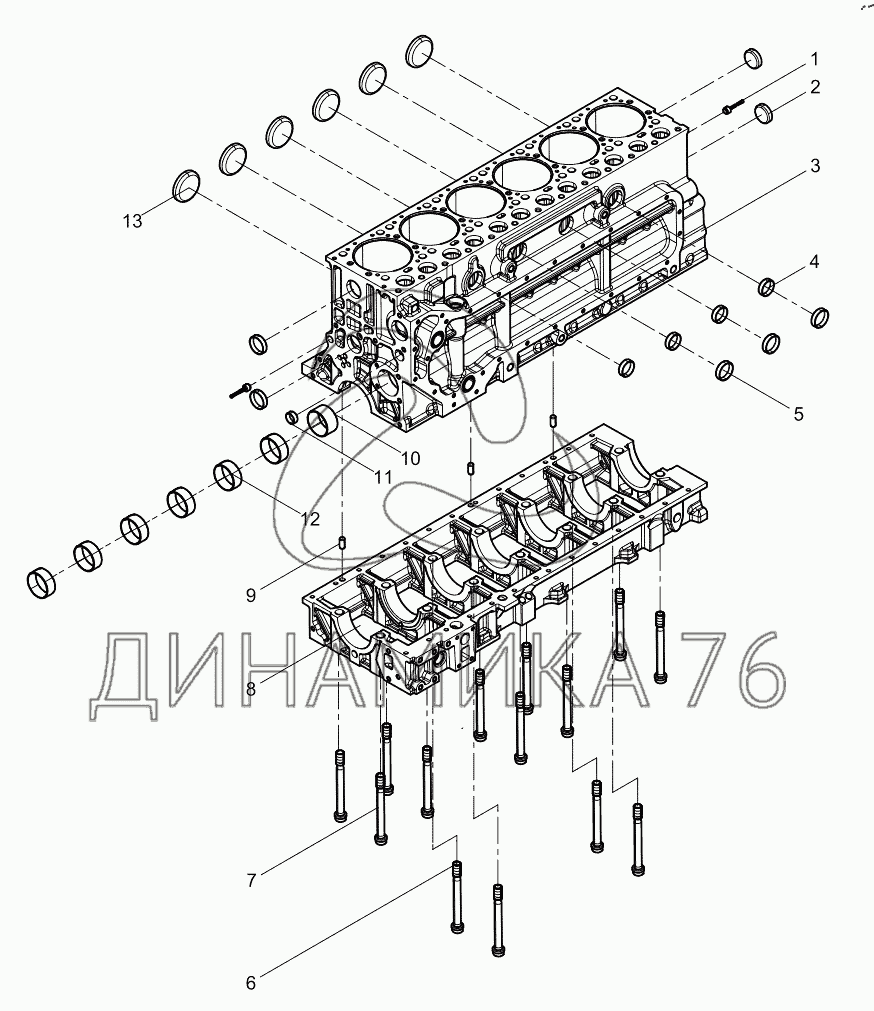 1
2
3
4
5
13
10
11
12
9
8
7
6
ДИНАМИКА76