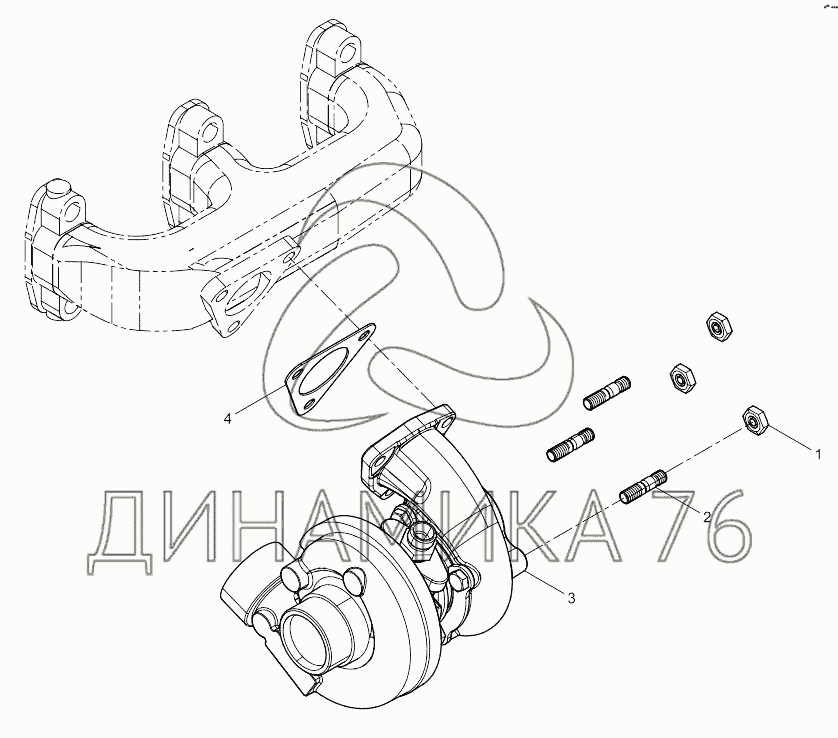 4
1
2
3
ДИНАМИКА 76