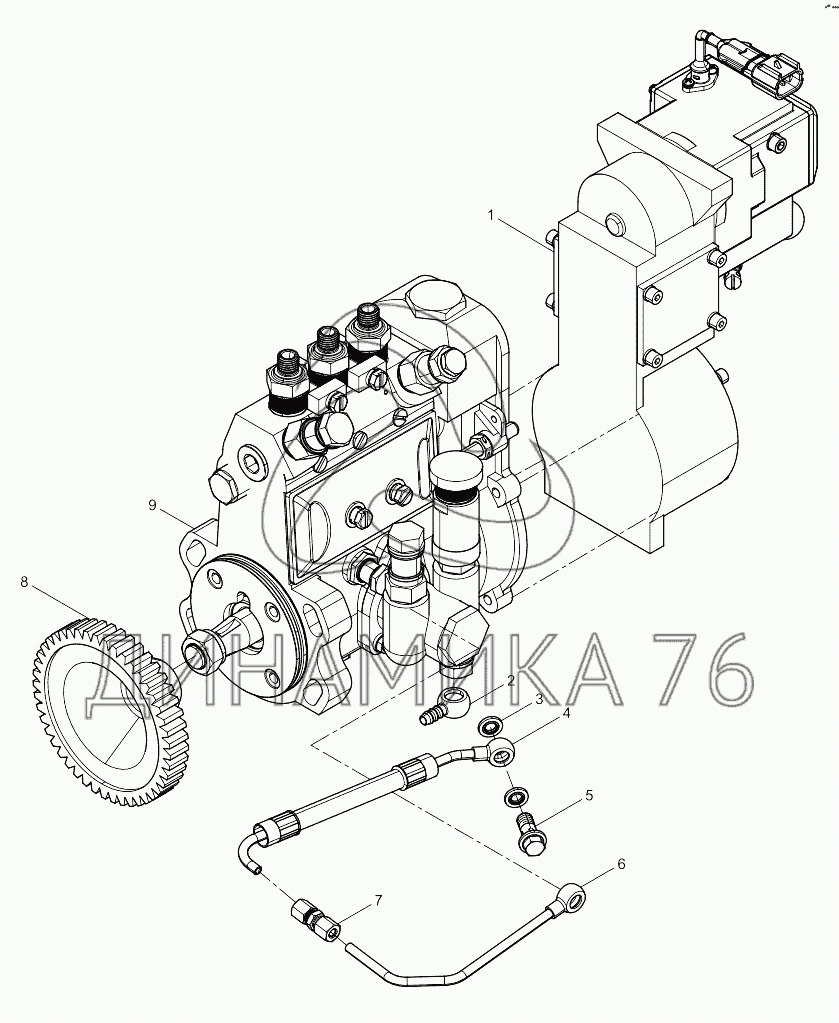 1
9
8
ДИНАМИКА 76
2
3
4
5
6
7