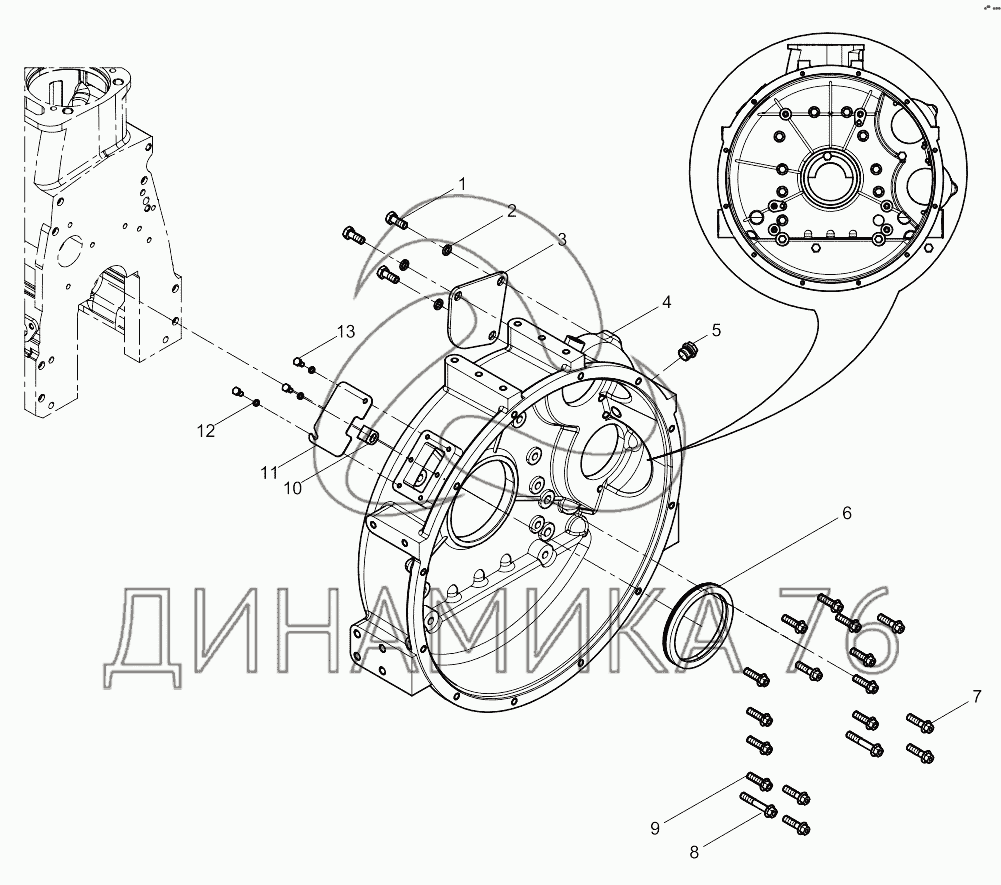 1
2
3
4
5
13
12
11
10
6
7
9
8
ДИНАМИКА 76