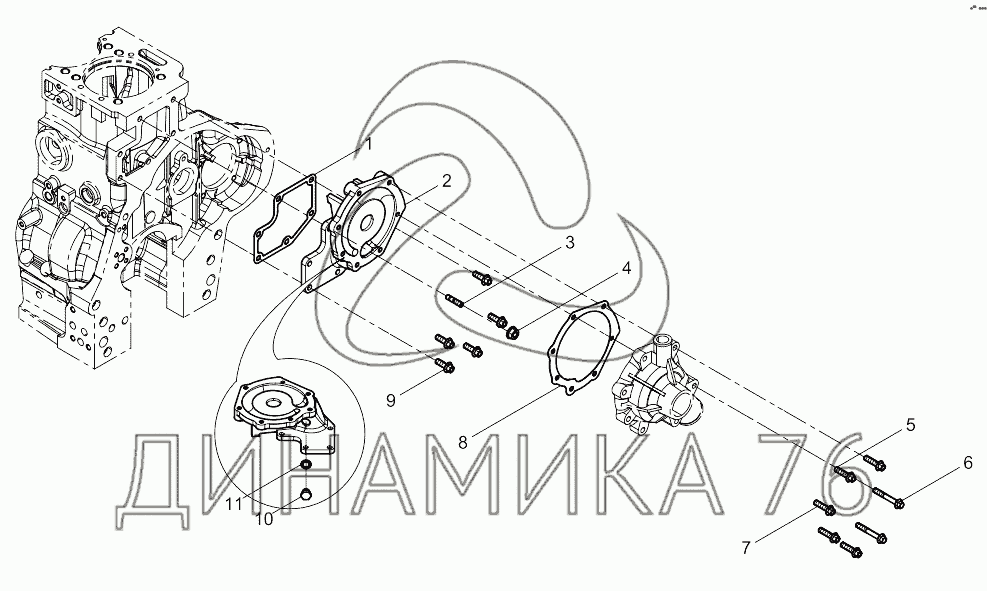 1
2
3
4
9
8
5
6
7
11
10
ДИНАМИКА 76