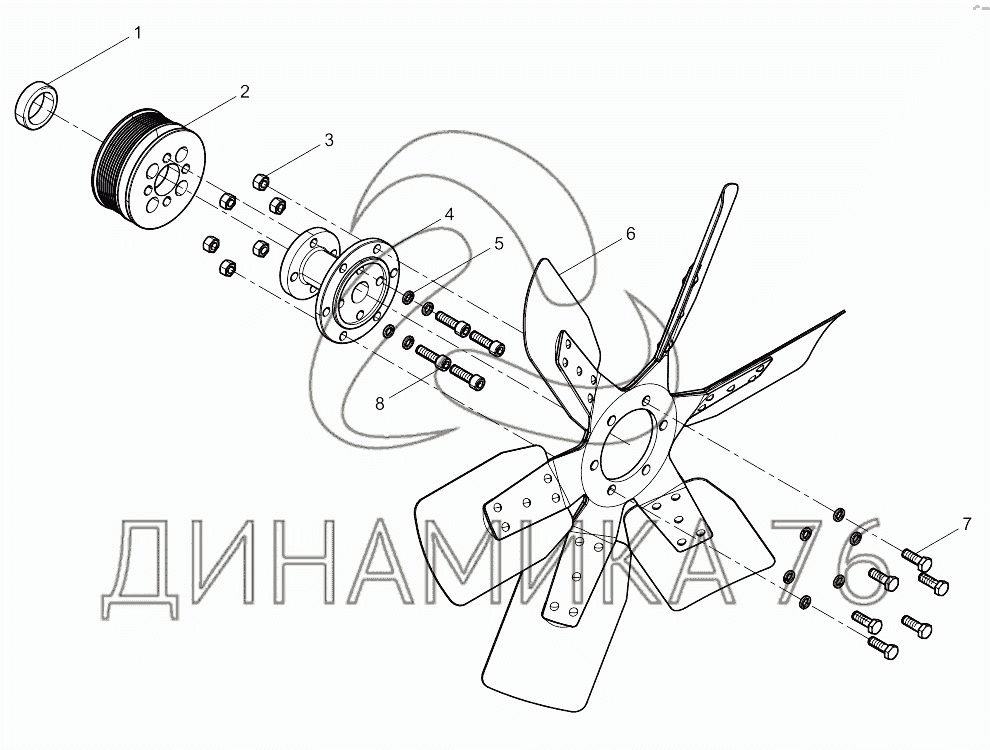 1
2
3
4
5
6
8
7
ДИНАМИКА 76