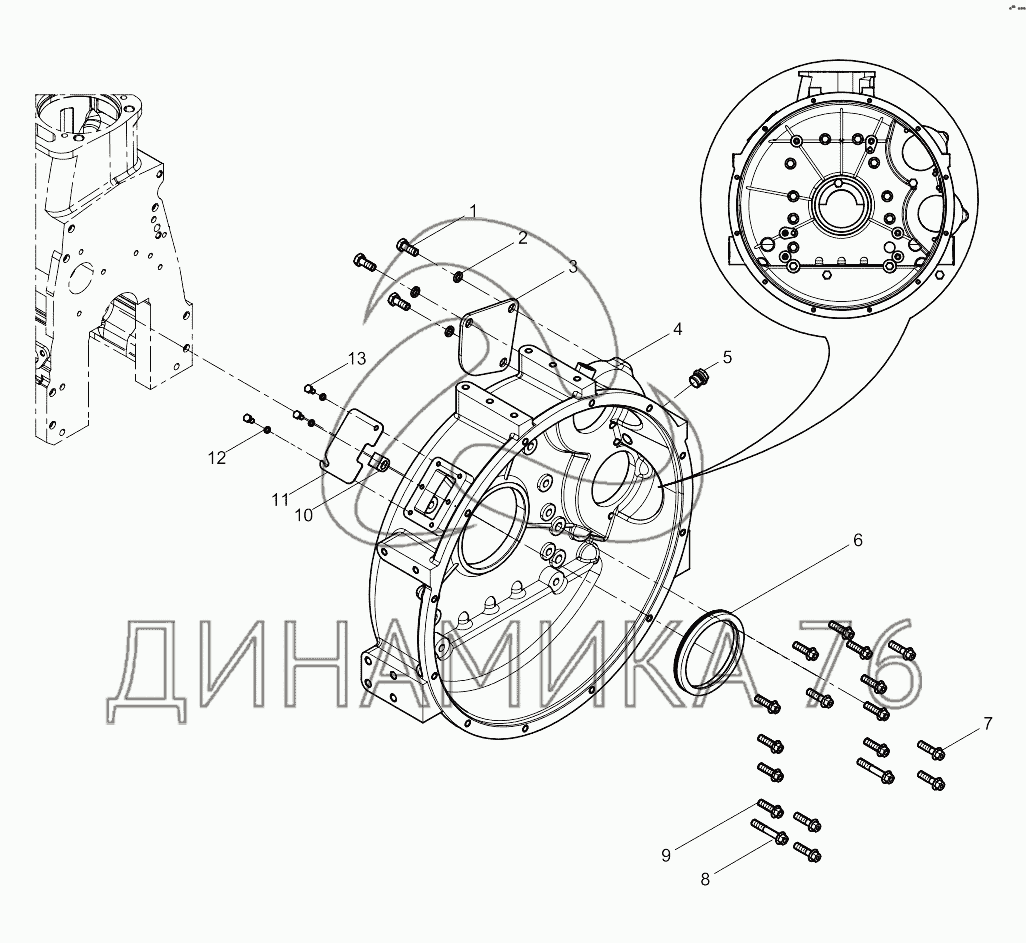 1
2
3
4
5
13
12
11
10
6
7
9
8
ДИНАМИКА 76