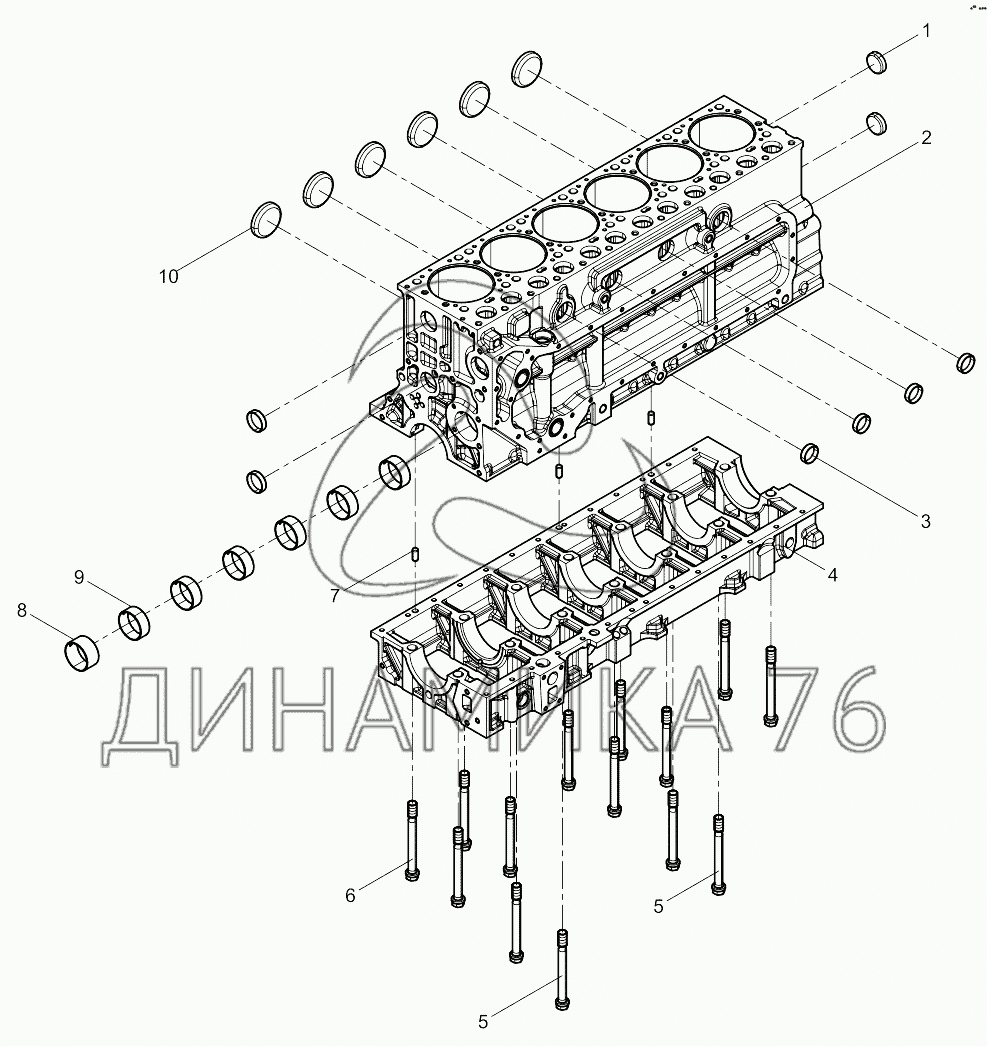 1
2
10
3
4
7
9
8
ДИНАМИКА 76
6
5
5