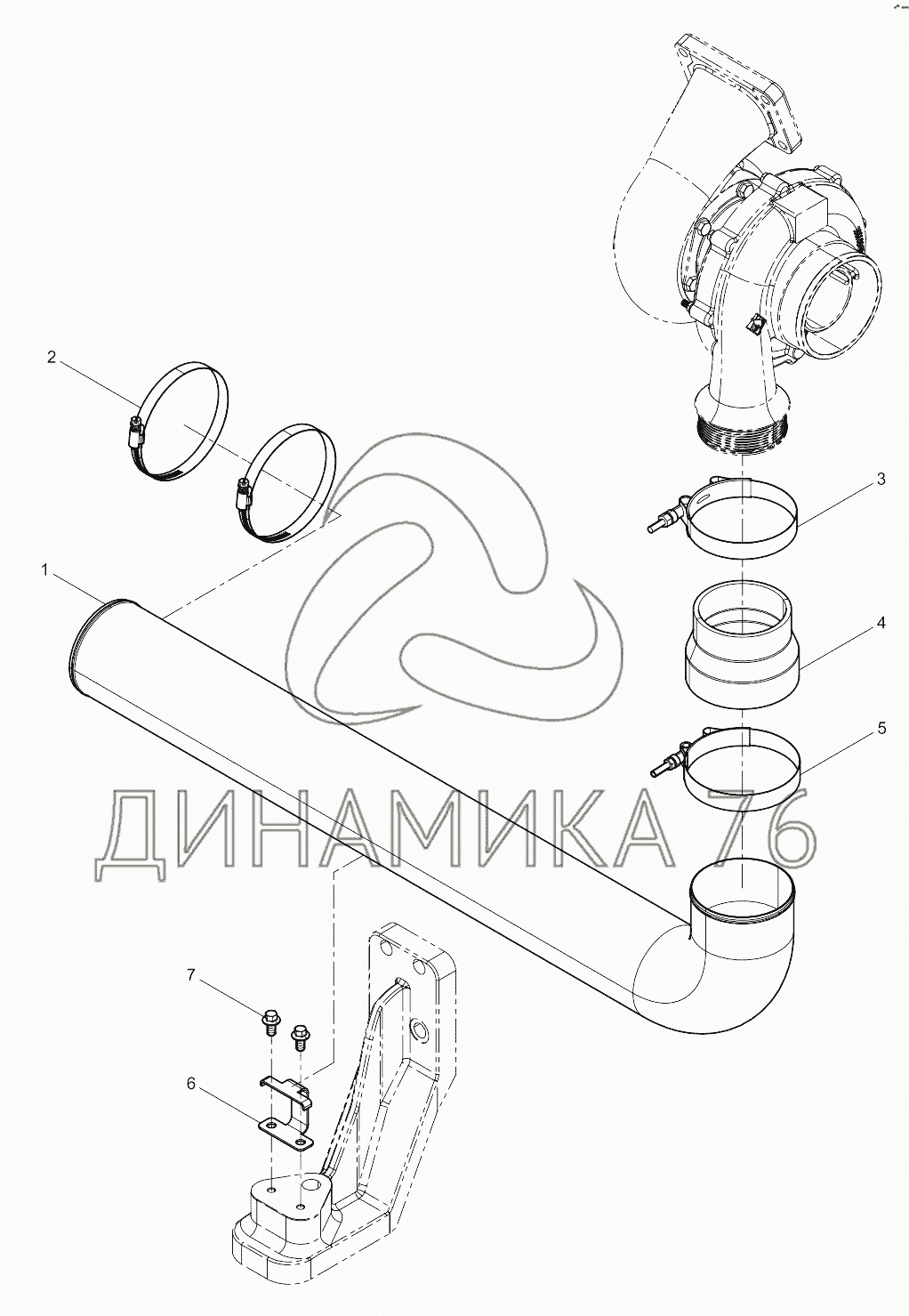 2
3
1
4
5
ДИНАМИКА 76
7
6