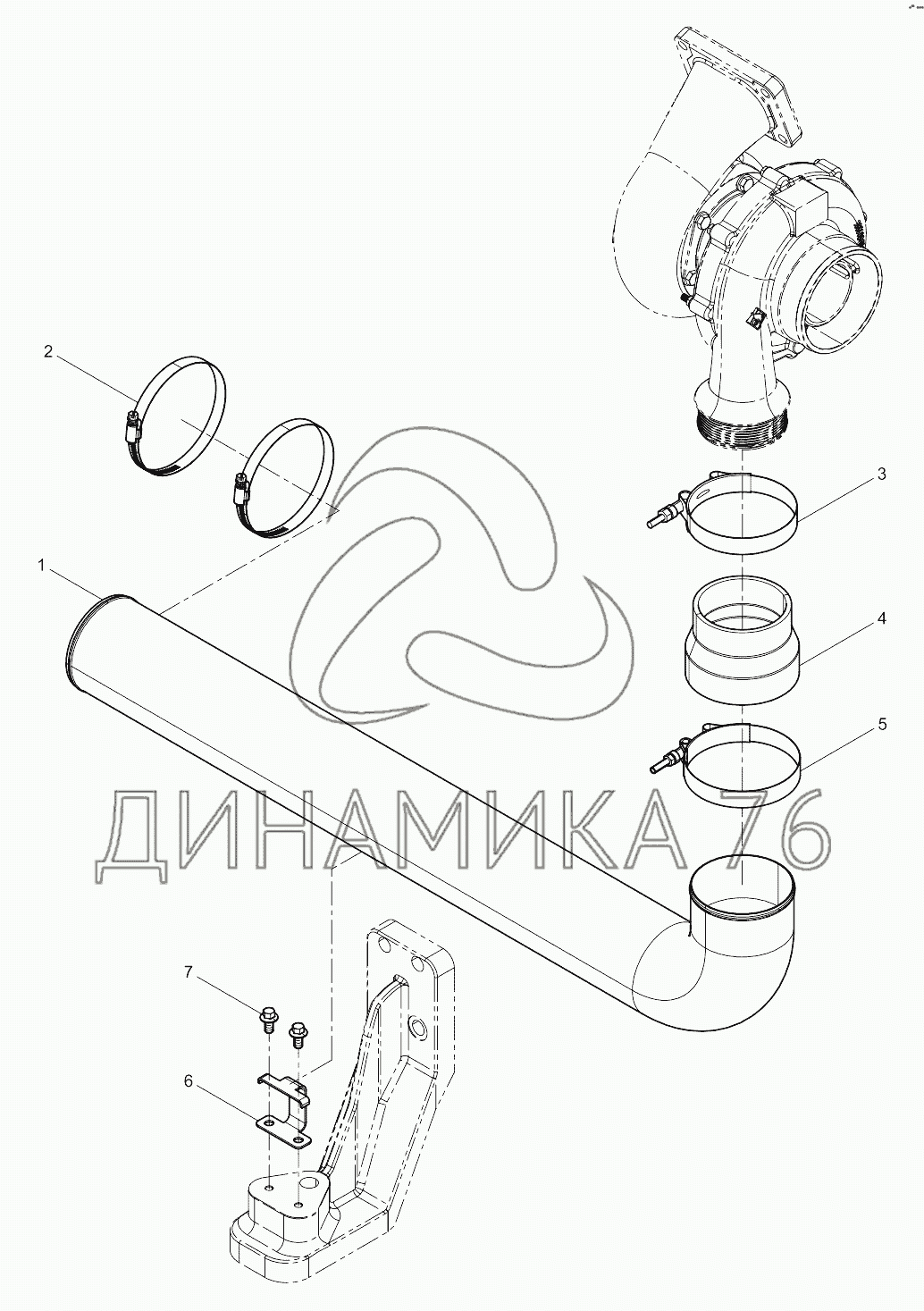 2
3
1
4
5
ДИНАМИКА 76
7
6