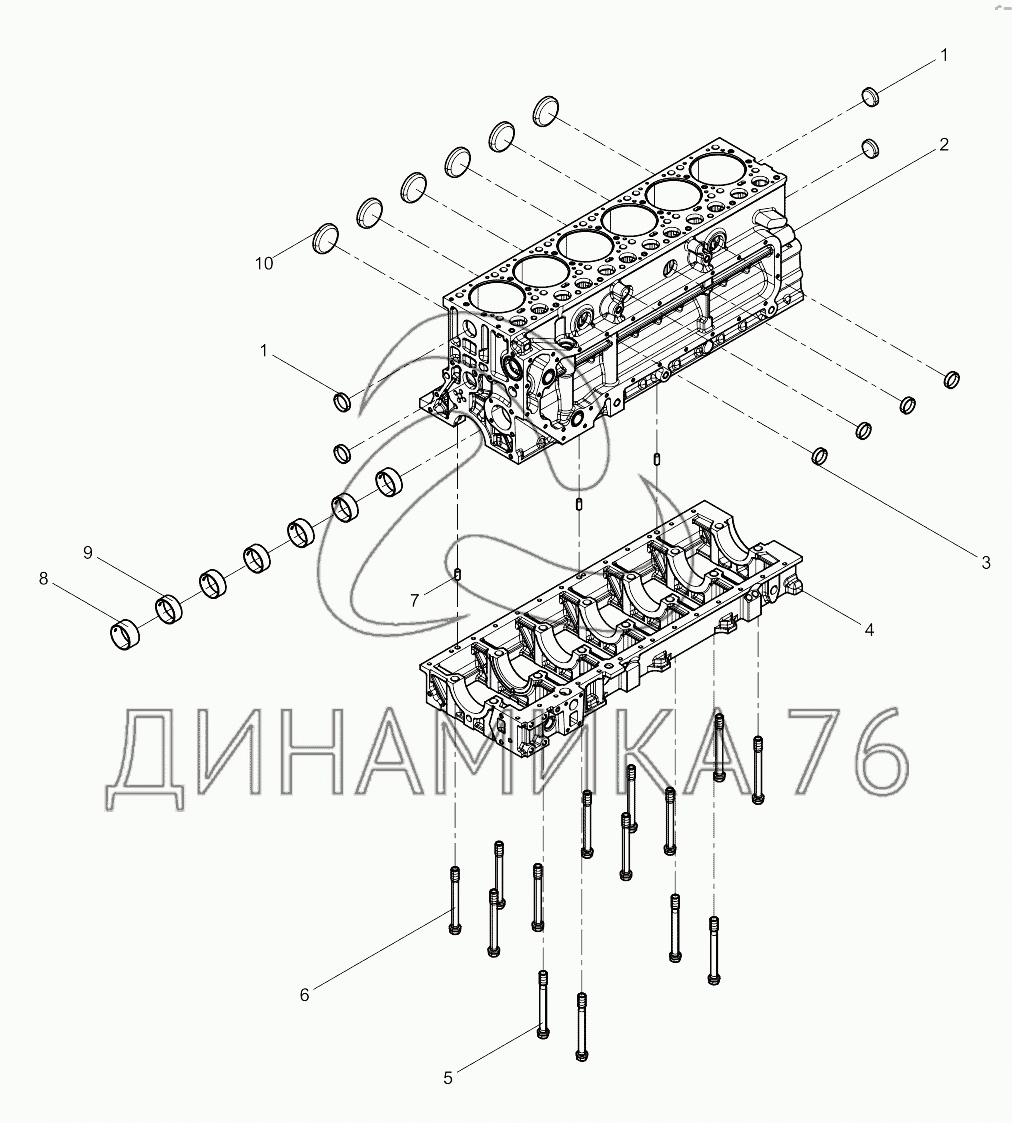 1
2
10
1
3
9
8
7
4
ДИНАМИКА 76
6
5