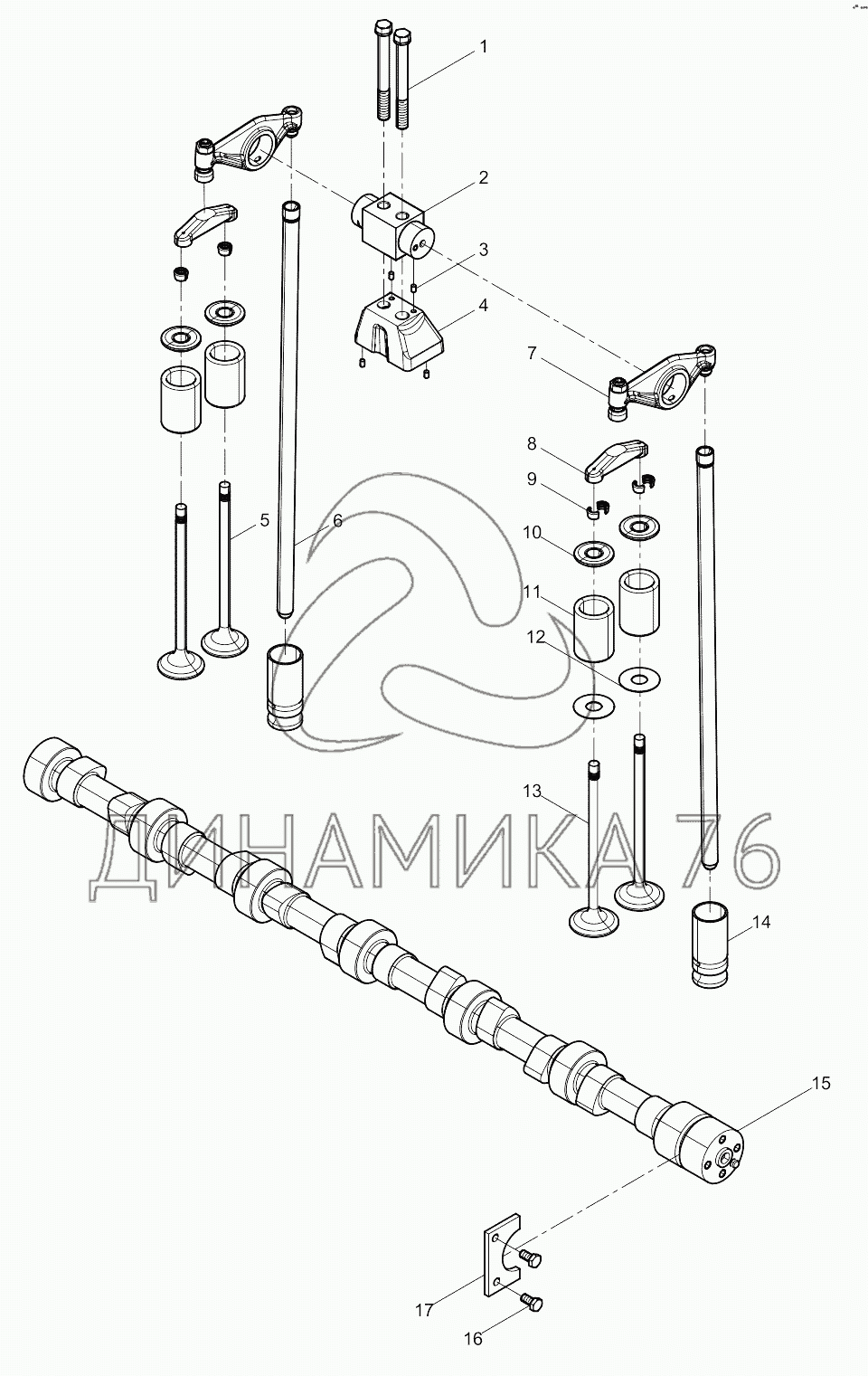 1
2
3
4
7
8
9
10
11
12
5
6
13
14
15
17
16
ДИНАМИКА 76