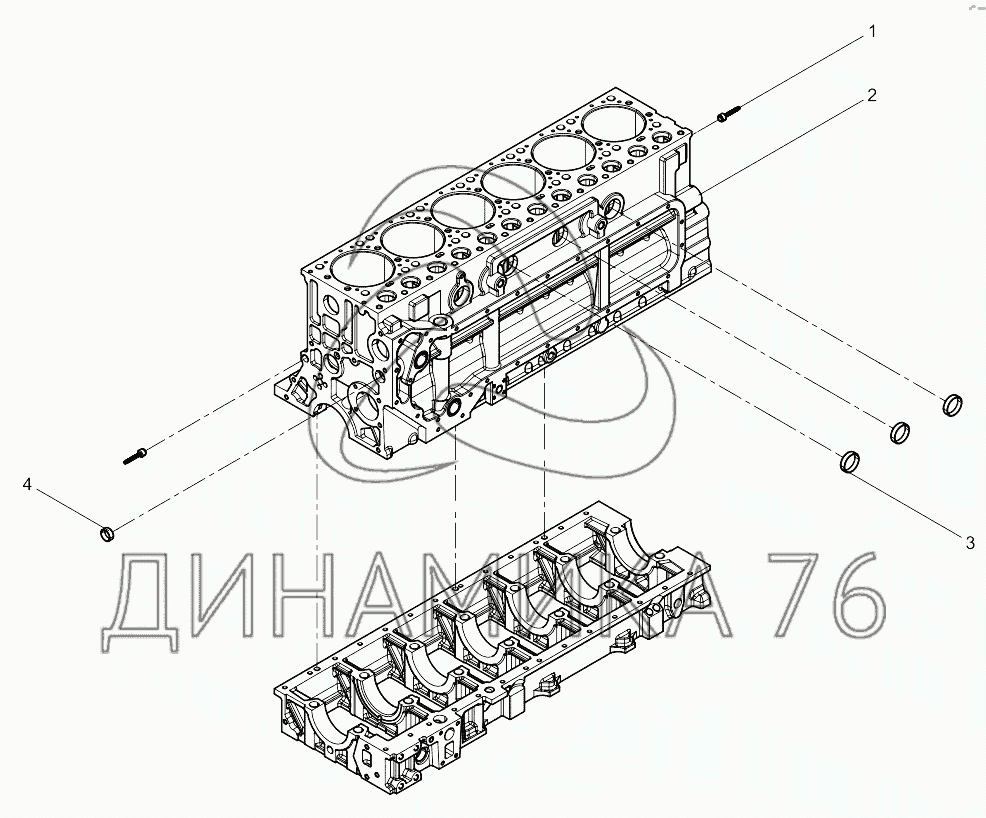 1
2
3
4
ДИНАМИКА 76