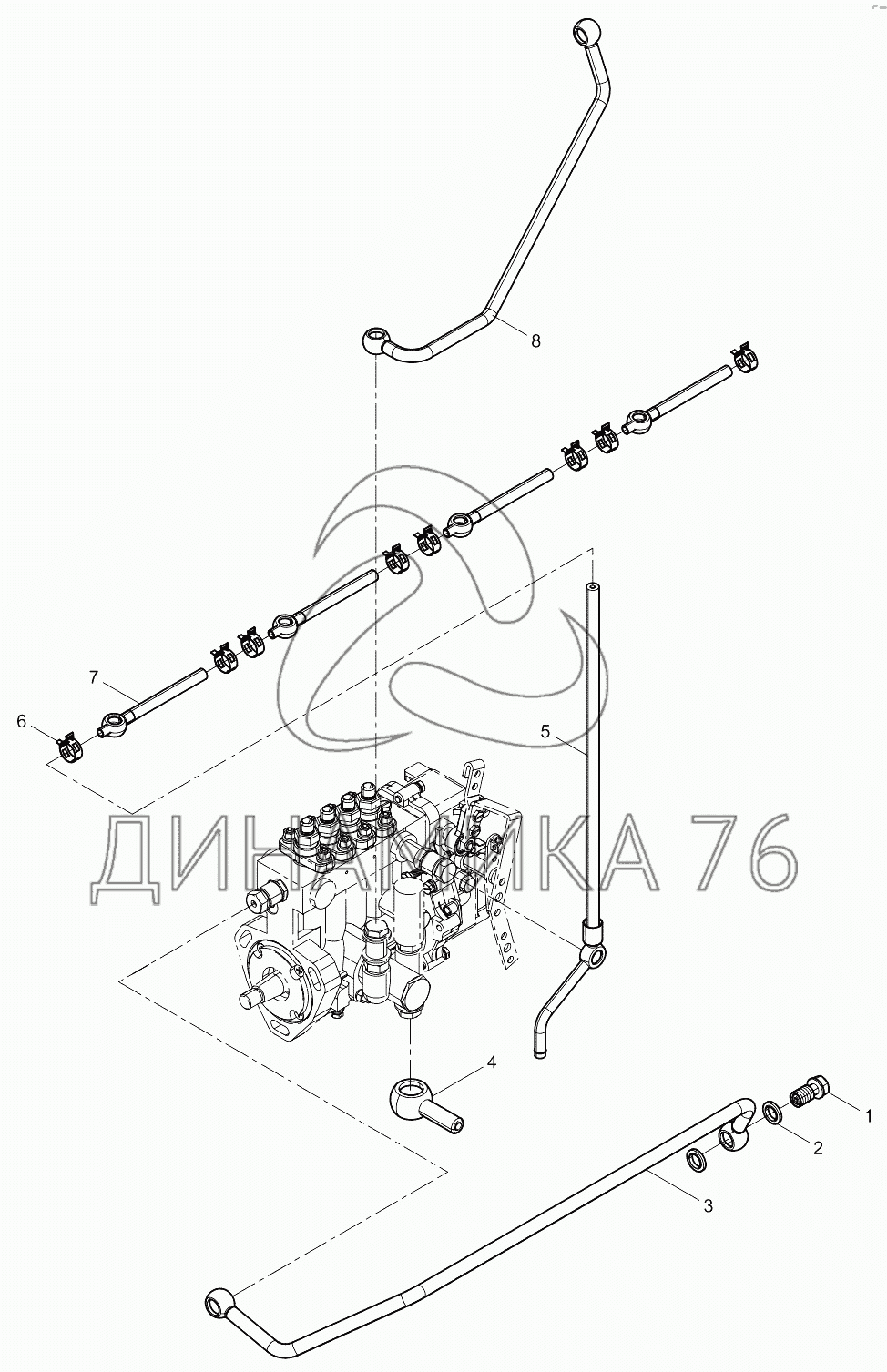 8
7
6
5
ДИНАМИКА 76
4
1
2
3