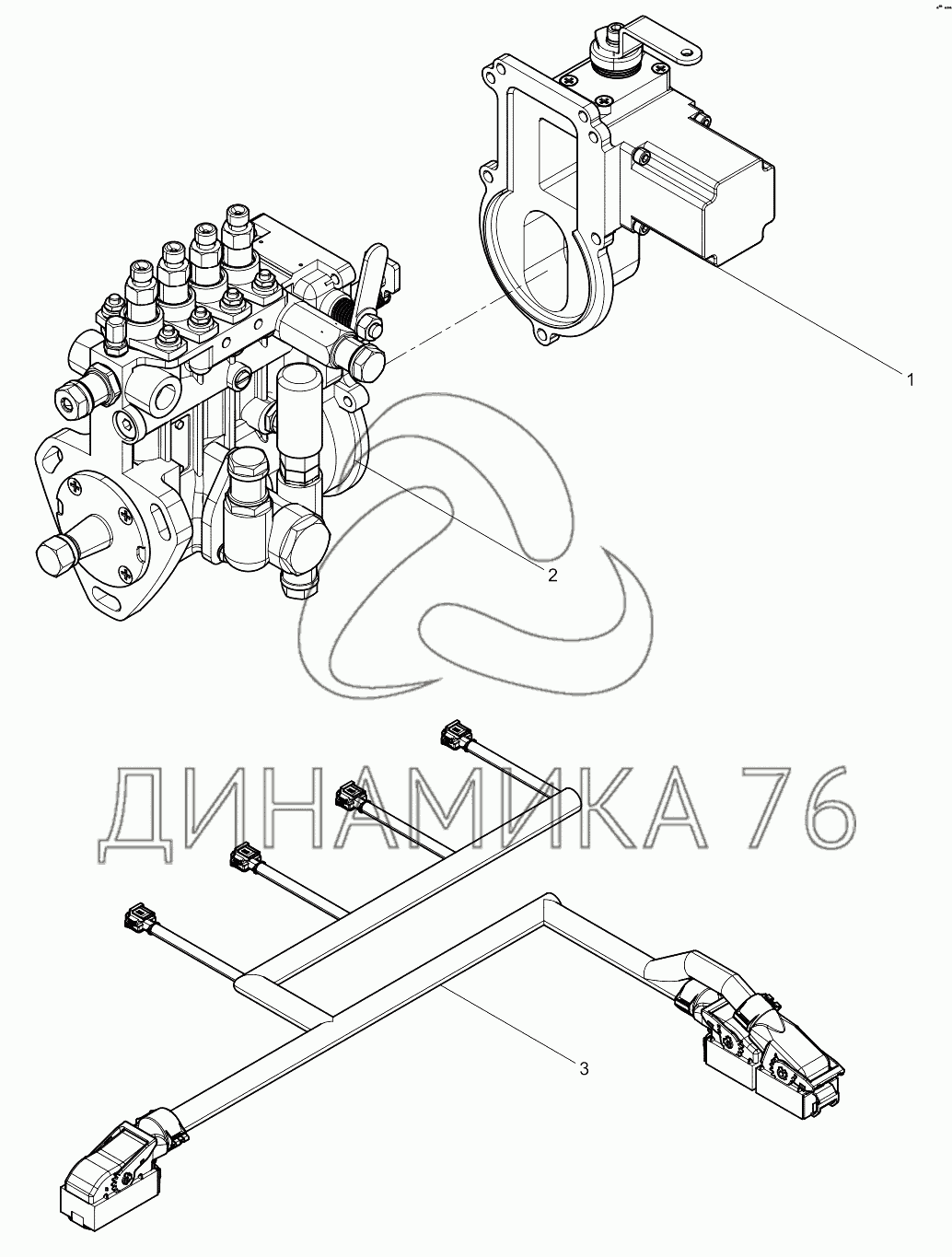 1

2

ДИНАМИКА 76

3