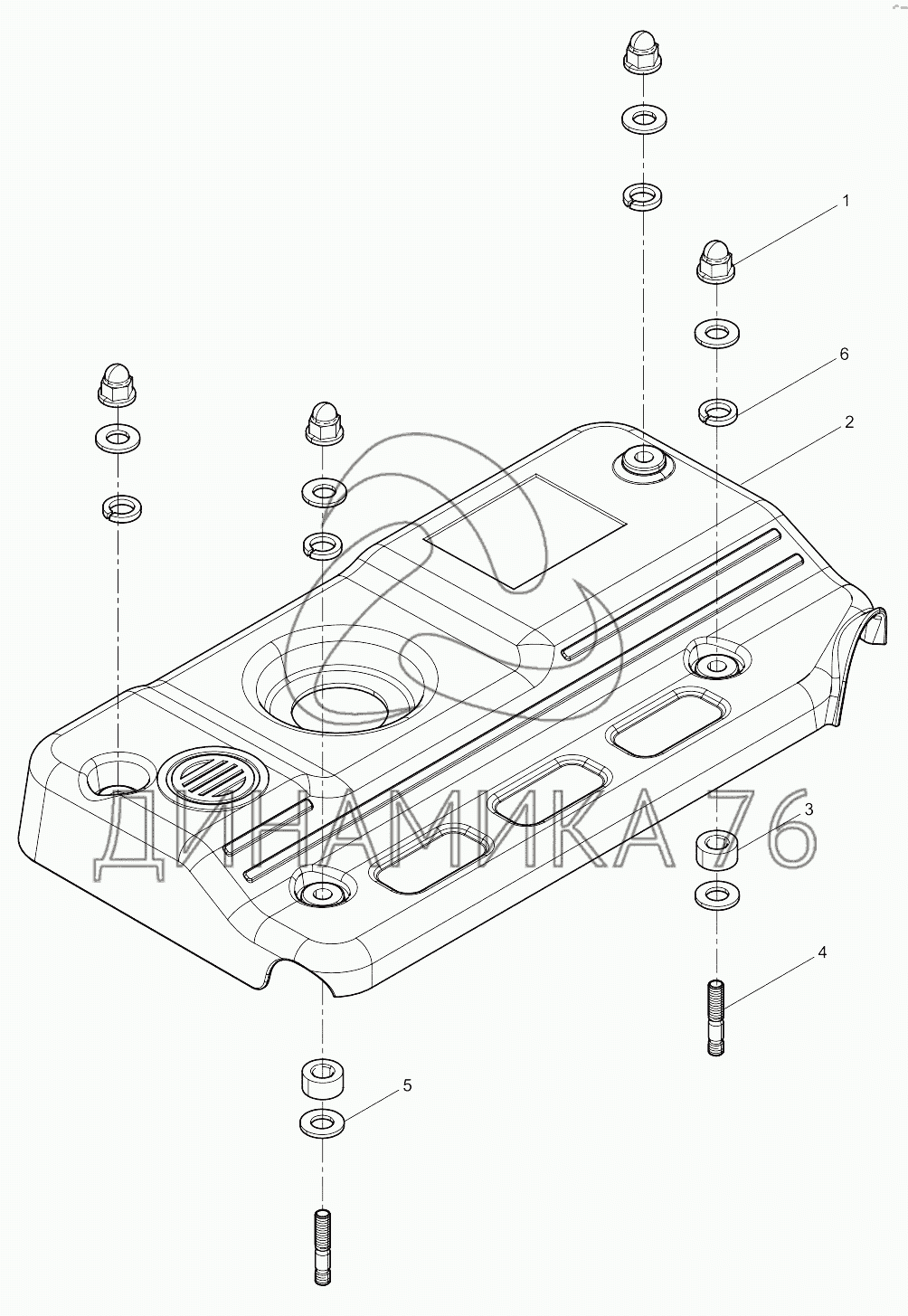 1
6
2
ДИНАМИКА 76
3
4
5