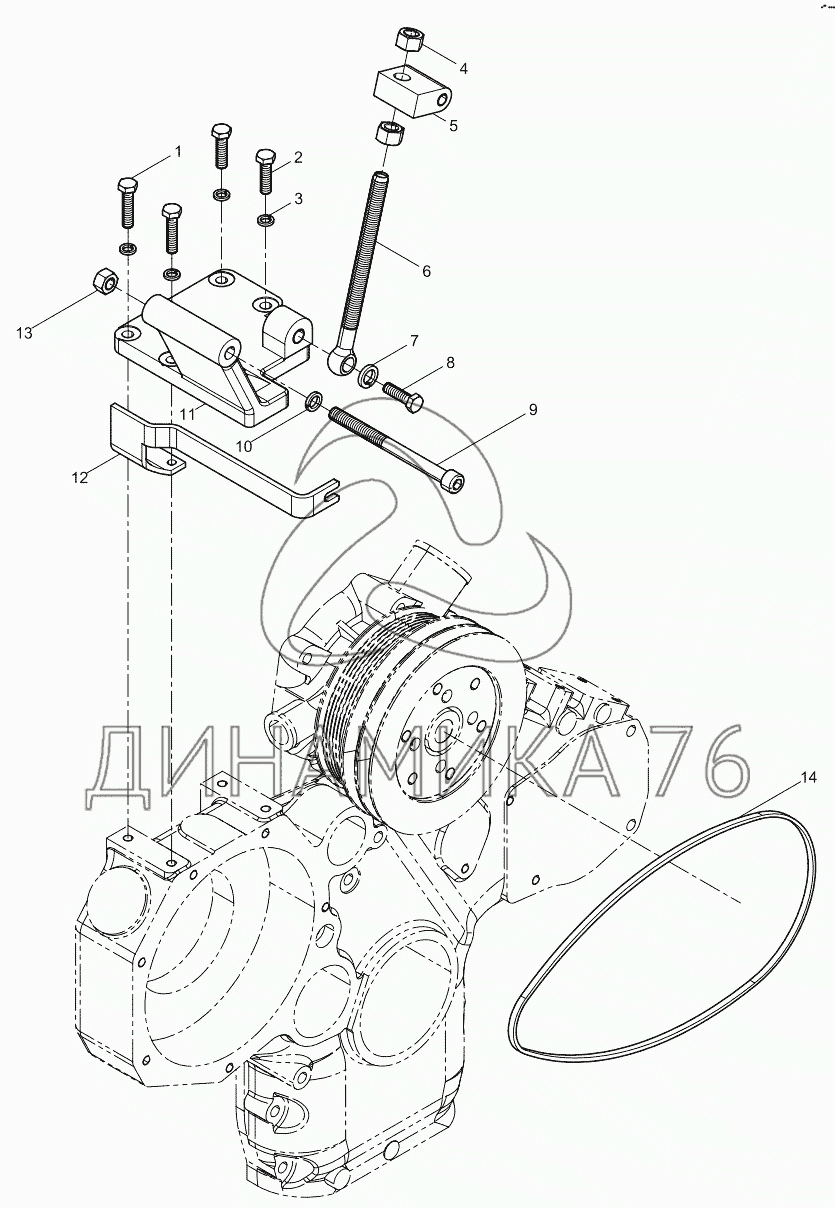 4
5
1
2
3
6
13
7
8
9
11
10
12
ДИНАМИКА76
14