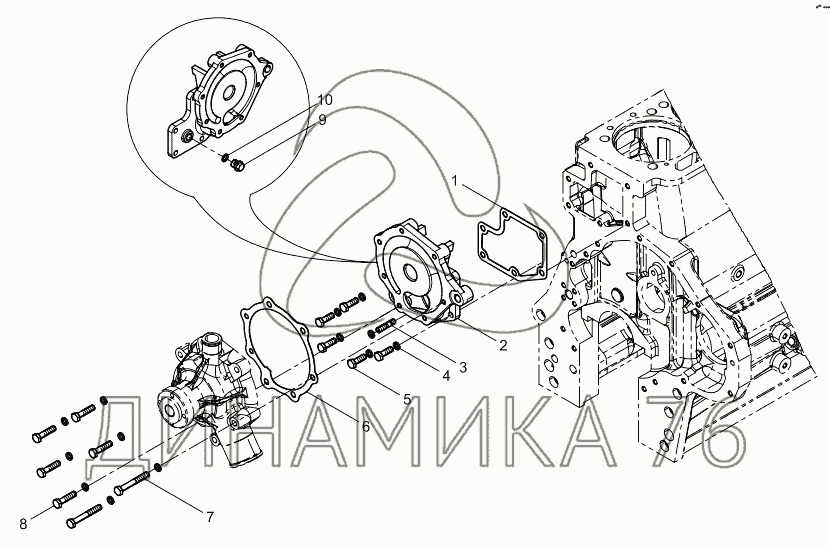 10
9
1
2
3
4
5
6
7
8
ДИНАМИКА 76