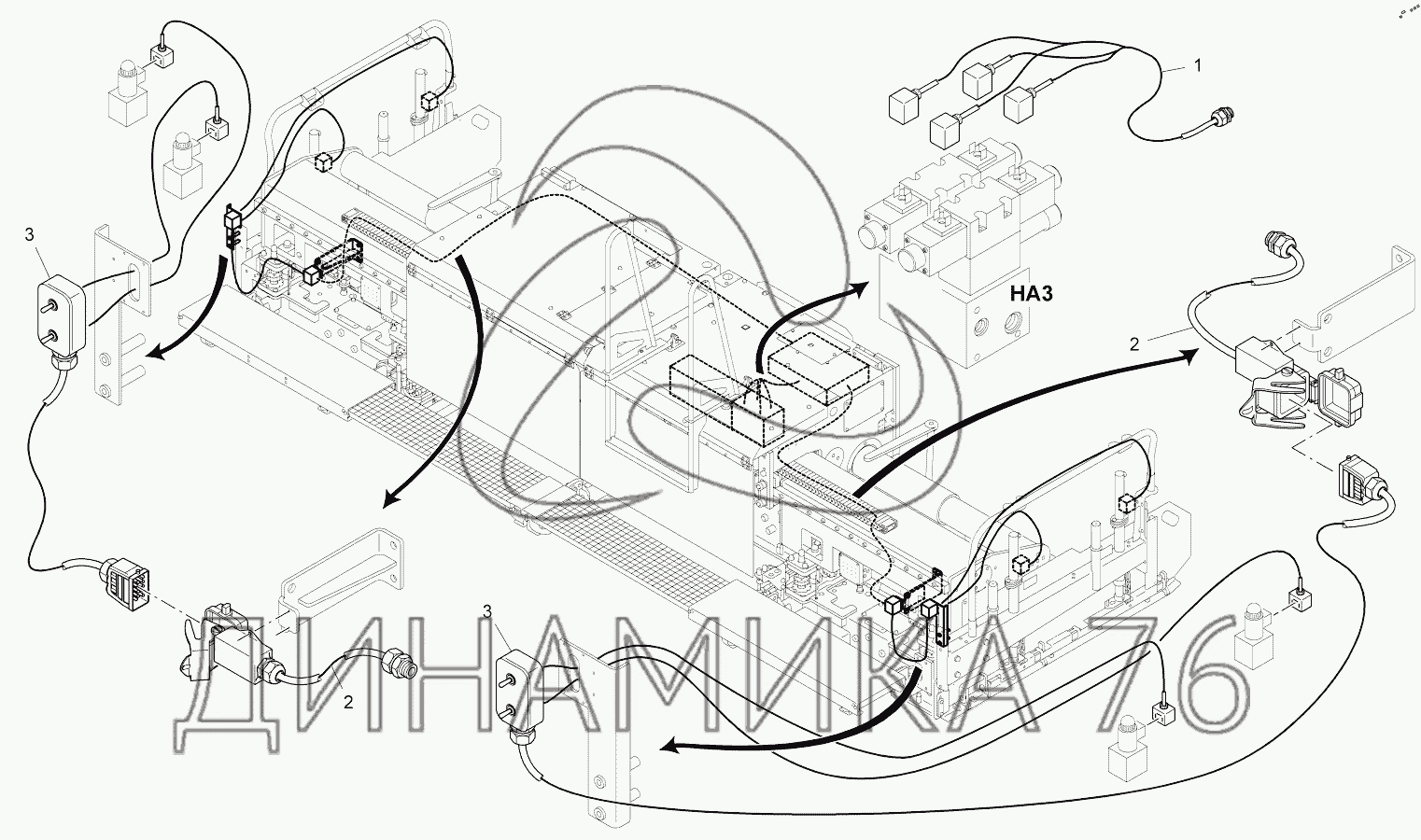 1

3

HA3

2

3

2

ДИНАМИКА 76