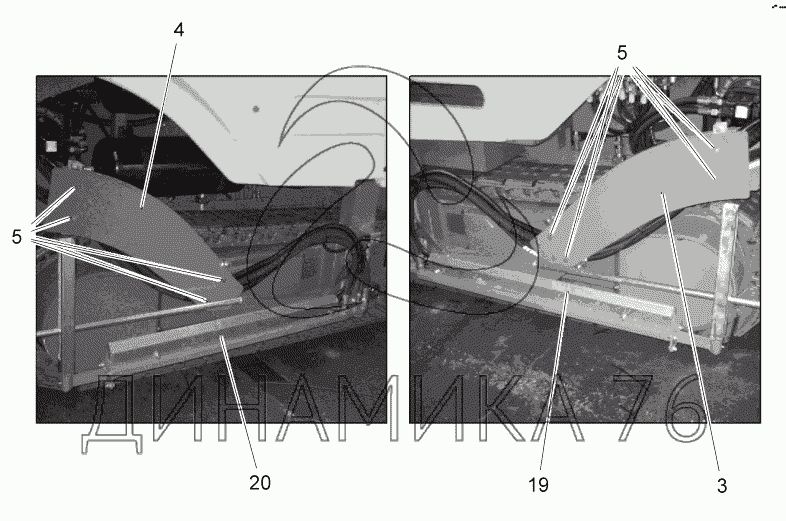 4
5
5
20
19
3
ДИНАМИКА 76