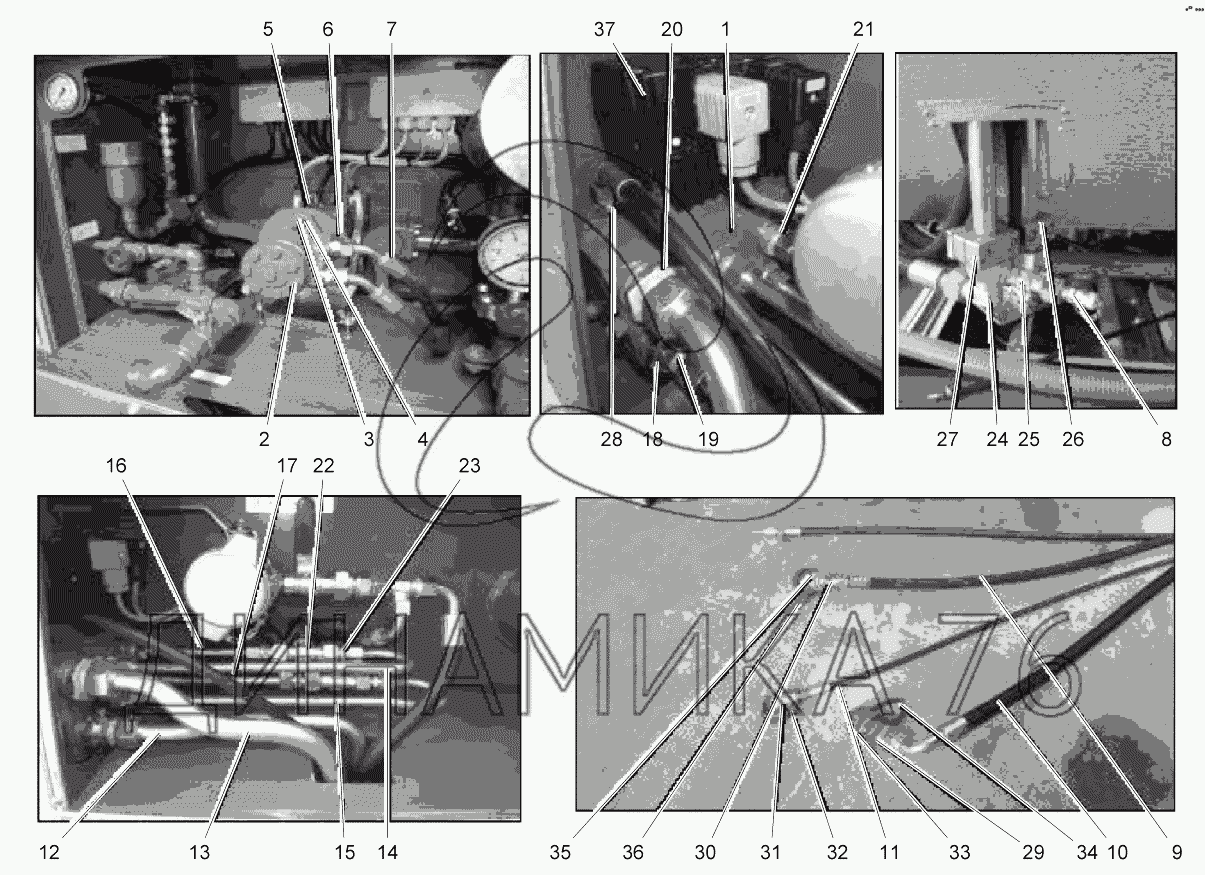 5 6 7
2 3 4
37 20 1 21
28 18 19
27 24 25 26 8
16 17 22 23
12 13 15 14
35 36 30 31 32 11 33 29 34 10 9
ДИНАМИКА 76