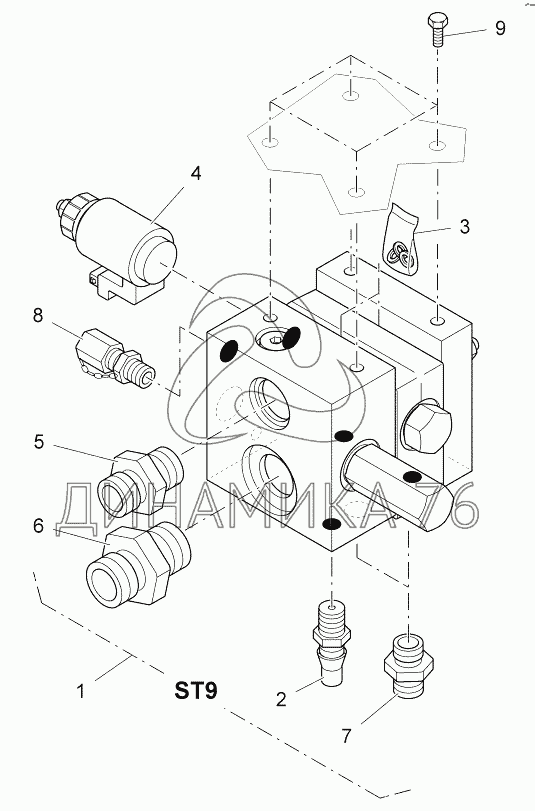 9
4
3
8
5
6
ДИНАМИКА 76
1
ST9
2
7