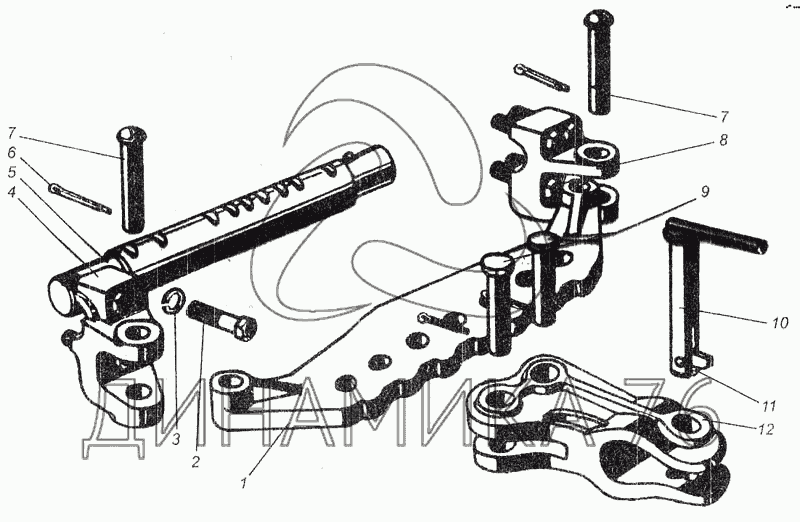 7
6
5
4
3
2
1
7
8
9
10
11
12
ДИНАМИКА 76