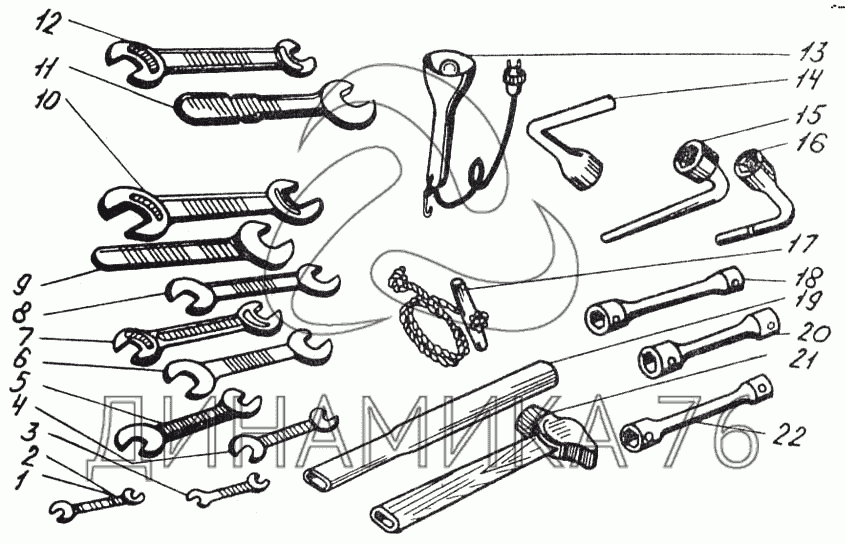 12
11
10
9
8
7
6
5
4
3
2
1
13
14
15
16
17
18
19
20
21
22
ДИНАМИКА 76