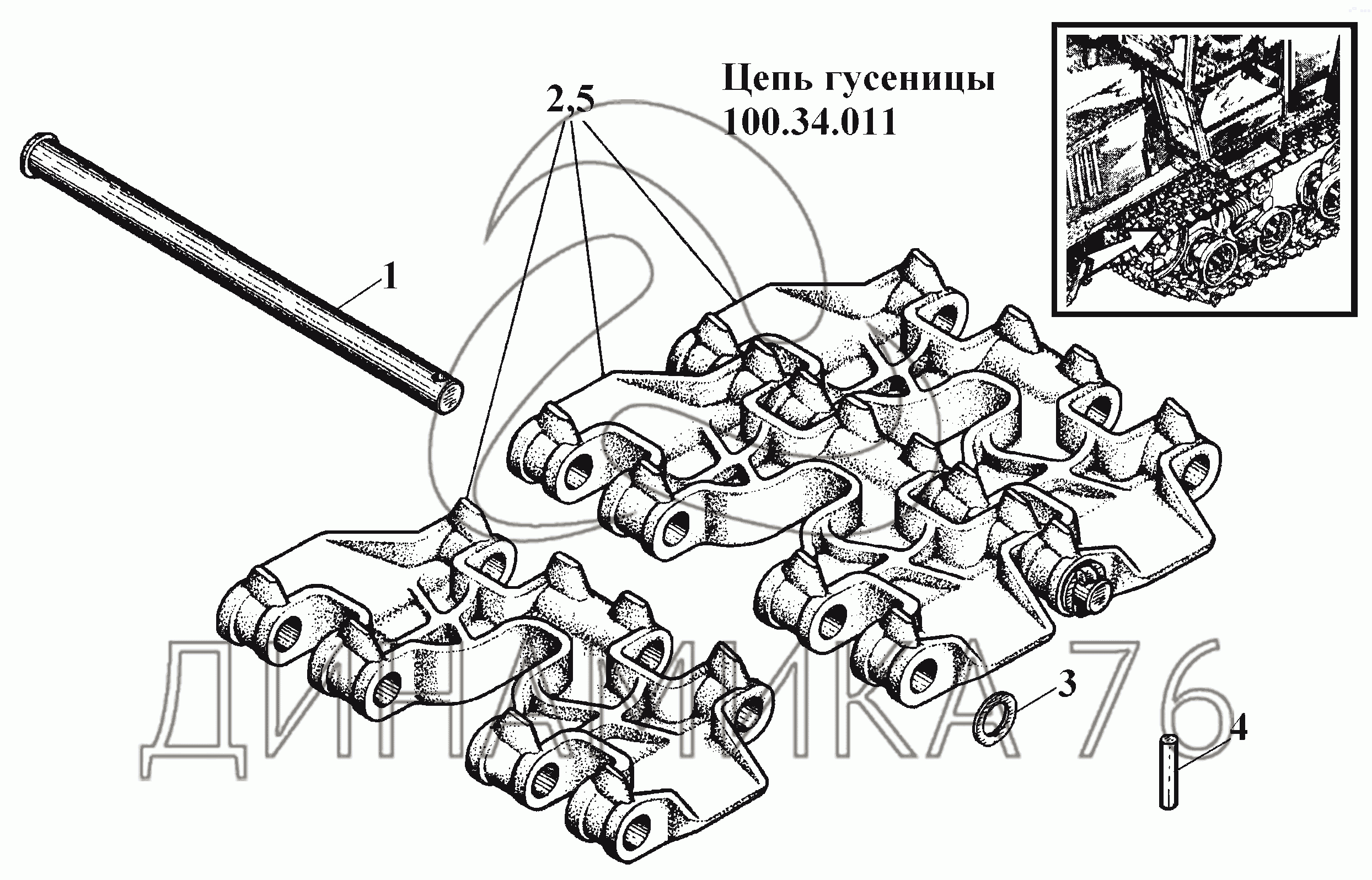 Цепь гусеницы
100.34.011

2,5

1

3

4

ДИНАМИКА 76