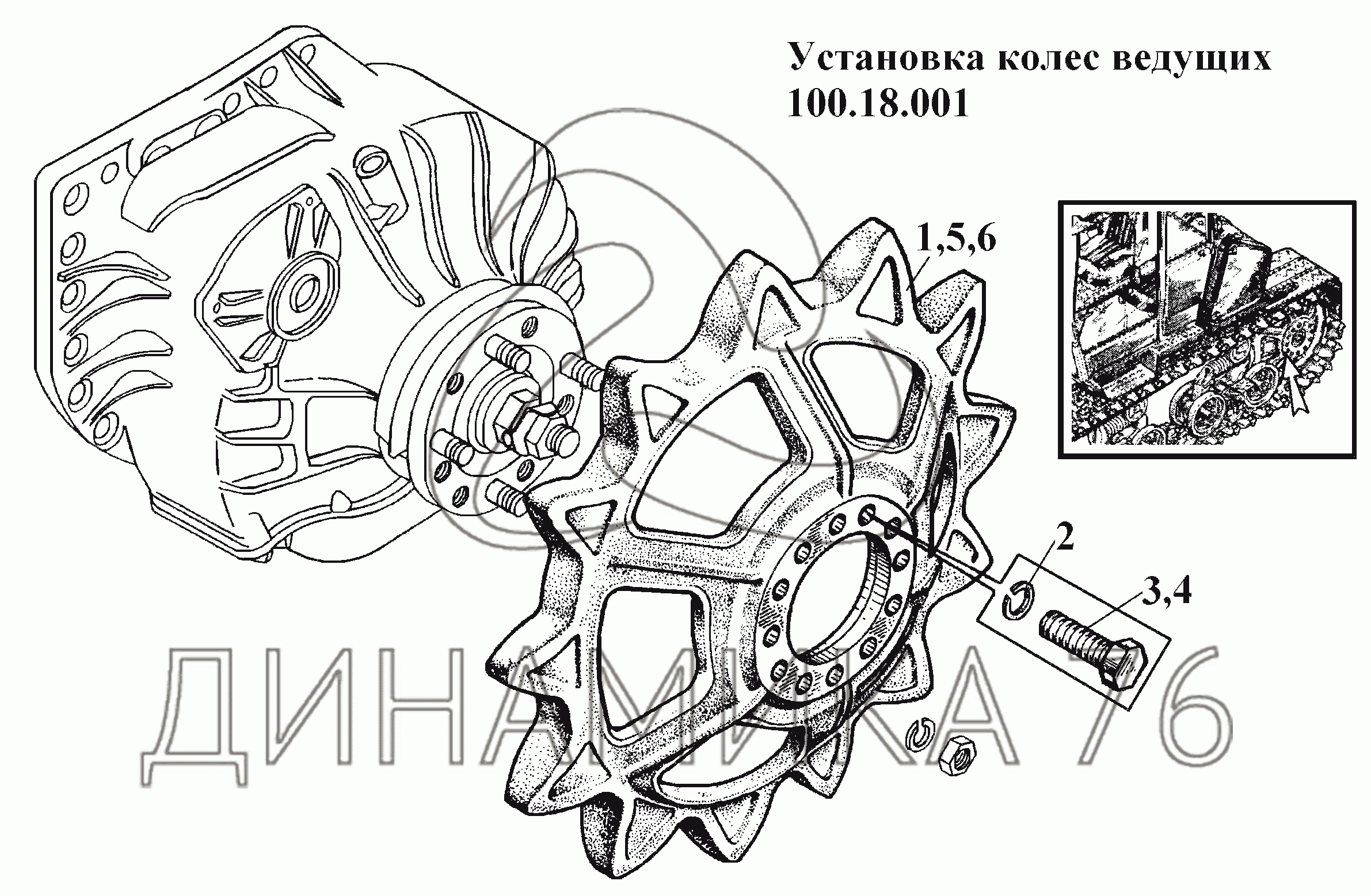 Установка колес ведущих
100.18.001

1,5,6

2

3,4

ДИНАМИКА 76