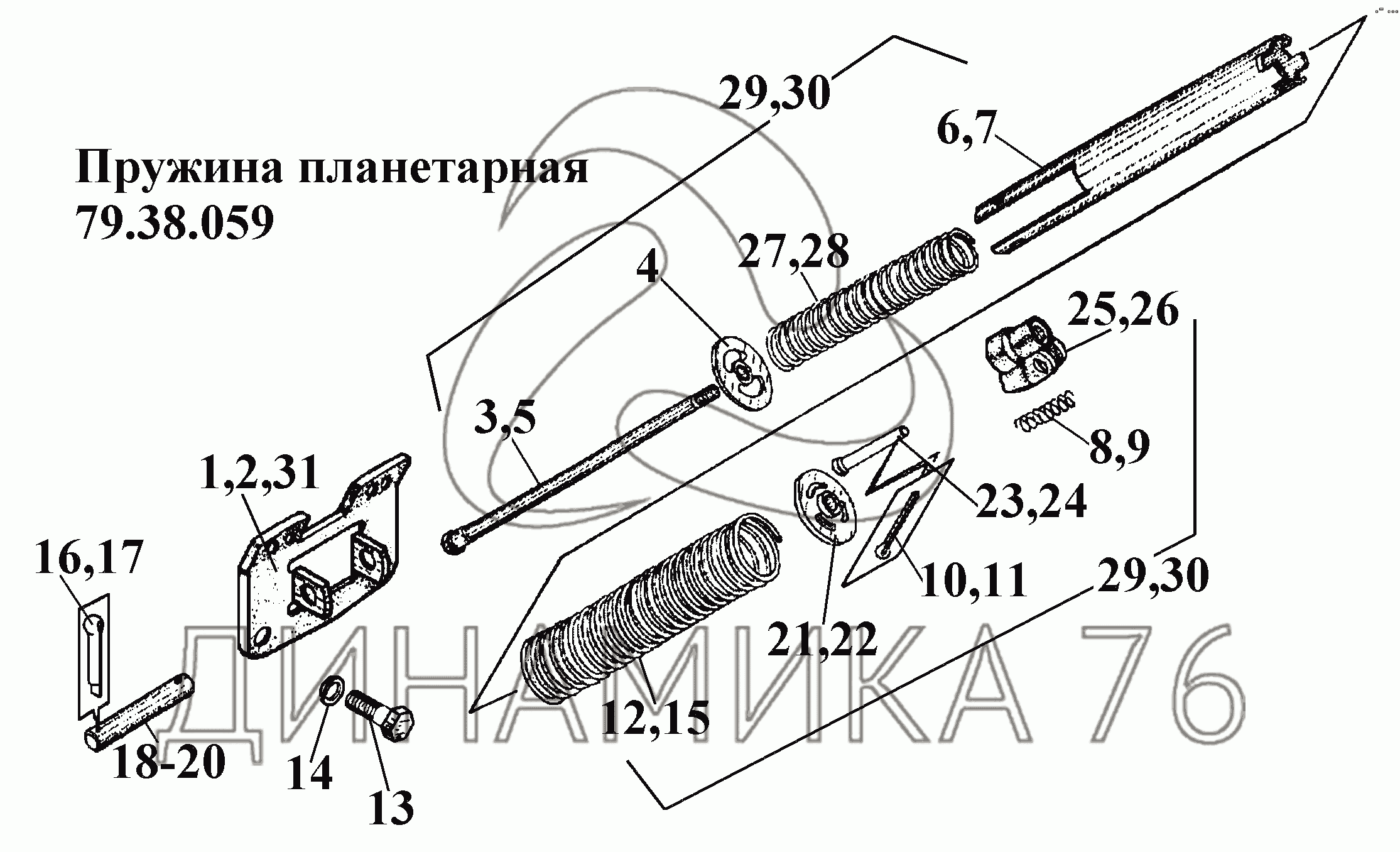 Пружина планетарная
79.38.059

29,30
6,7
27,28
4
25,26
3,5
8,9
1,2,31
23,24
16,17
10,11
29,30
21,22
12,15
18-20
14
13

ДИНАМИКА 76