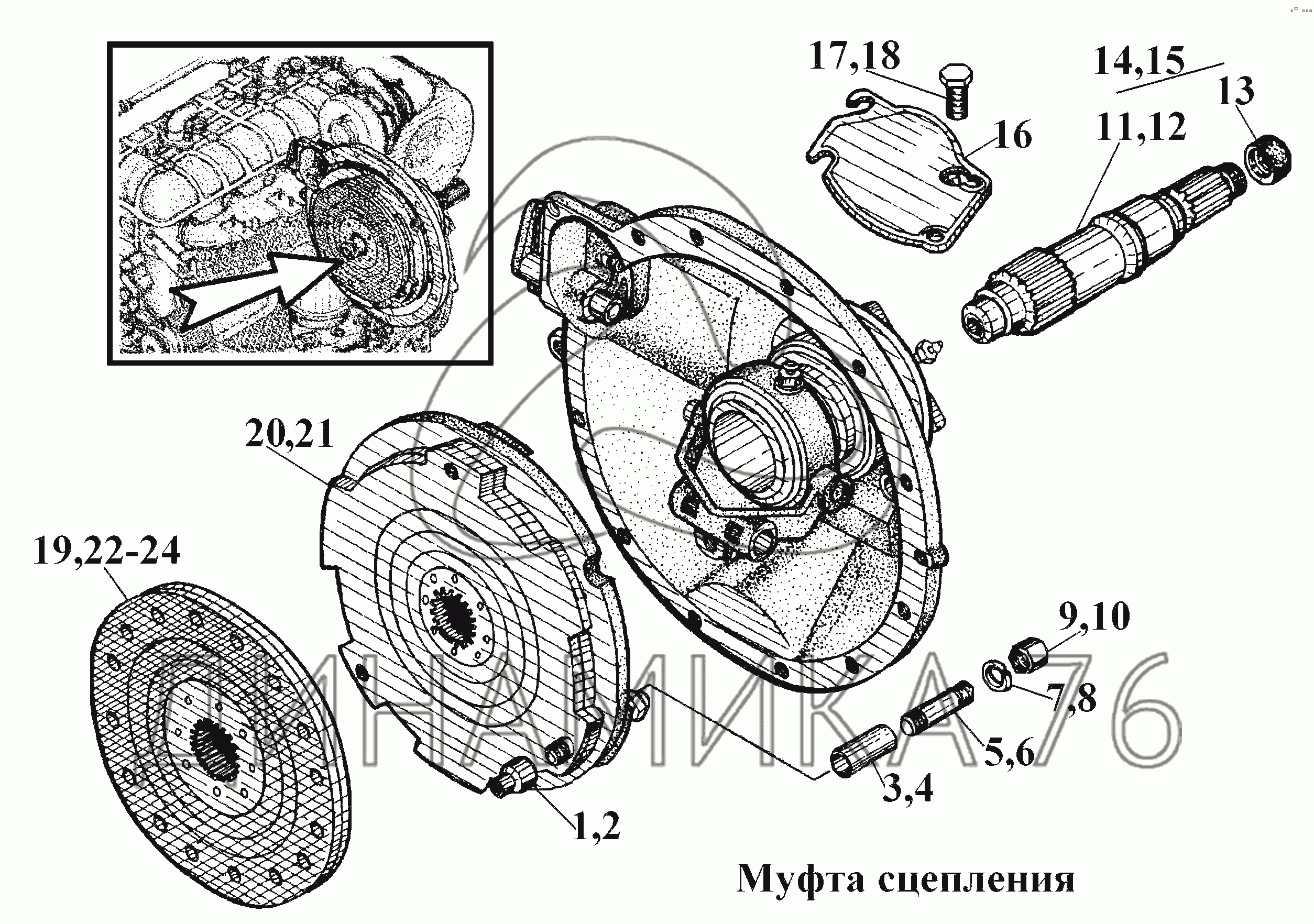 17,18

14,15

13

16

11,12

20,21

19,22-24

9,10

7,8

5,6

3,4

1,2

ДИНАМИКА76

Муфта сцепления